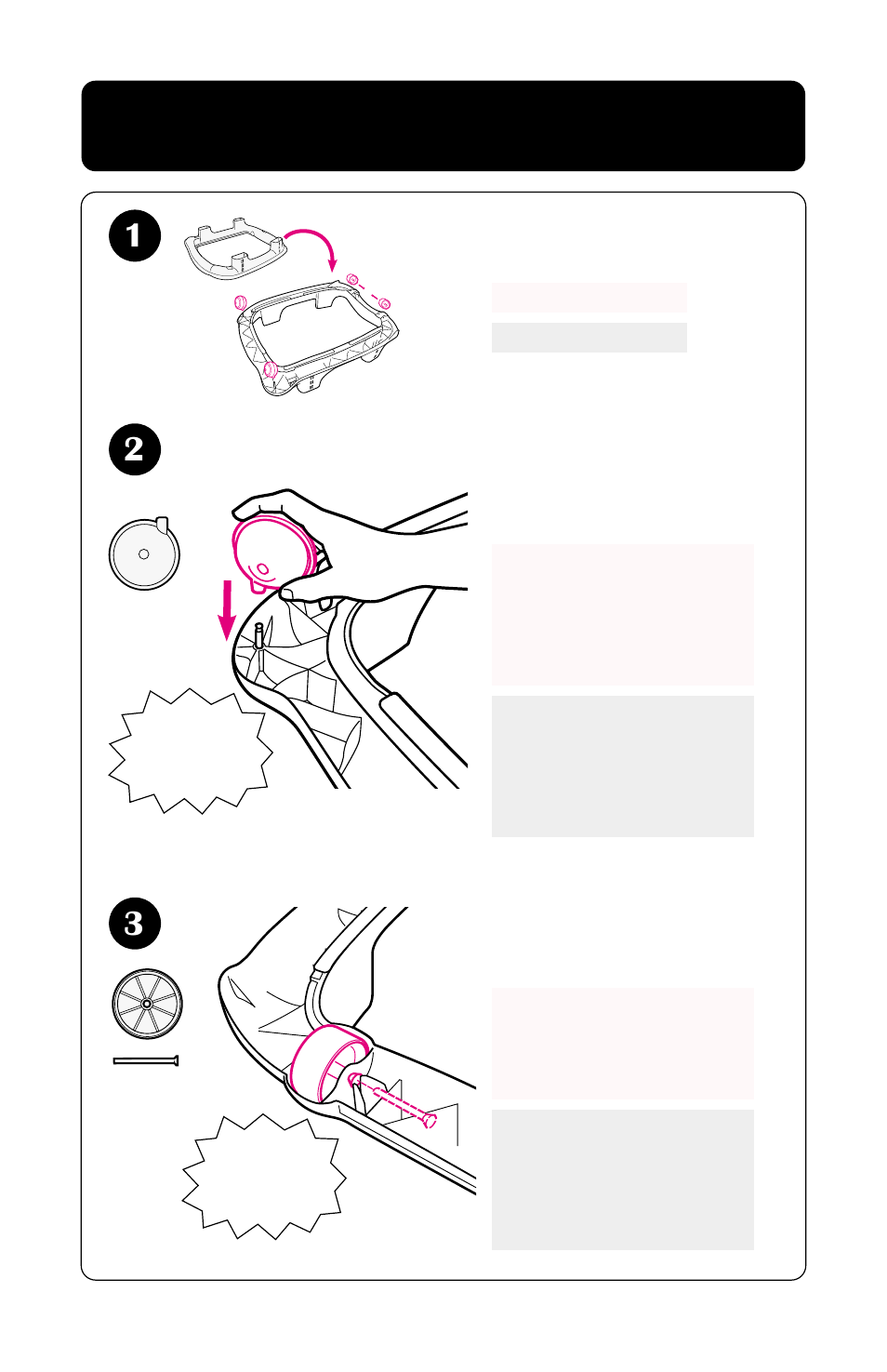 1

2

3