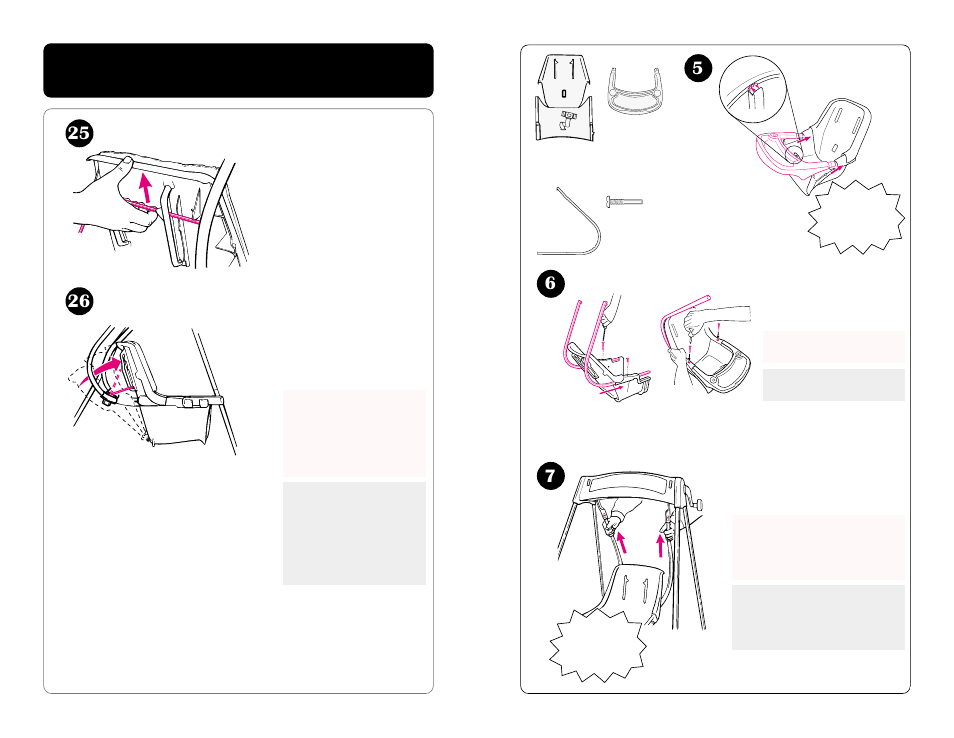 25

26

5

6

7