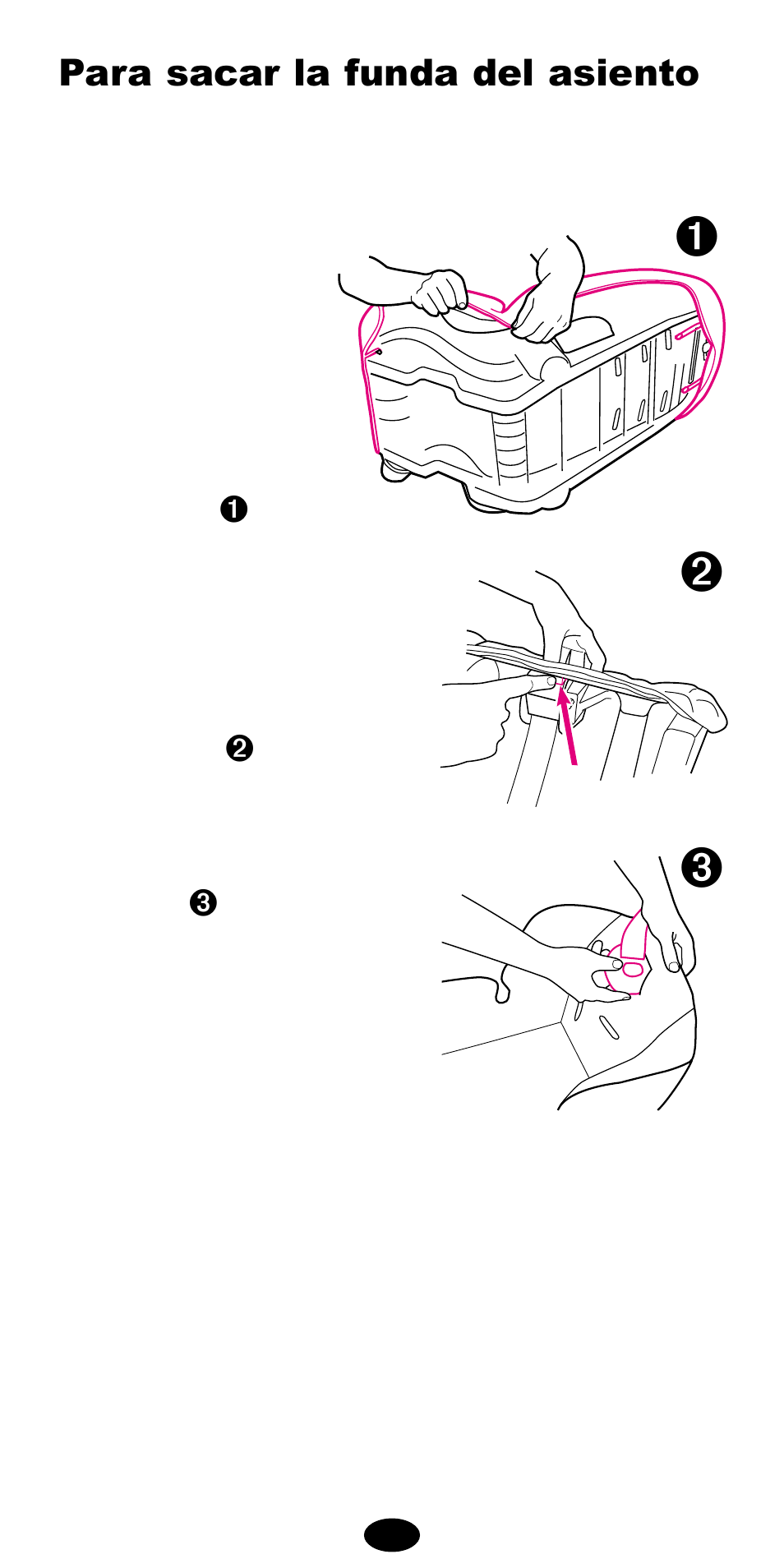 Para sacar la funda del asiento

❶

❶

❷

❷

❸

❸