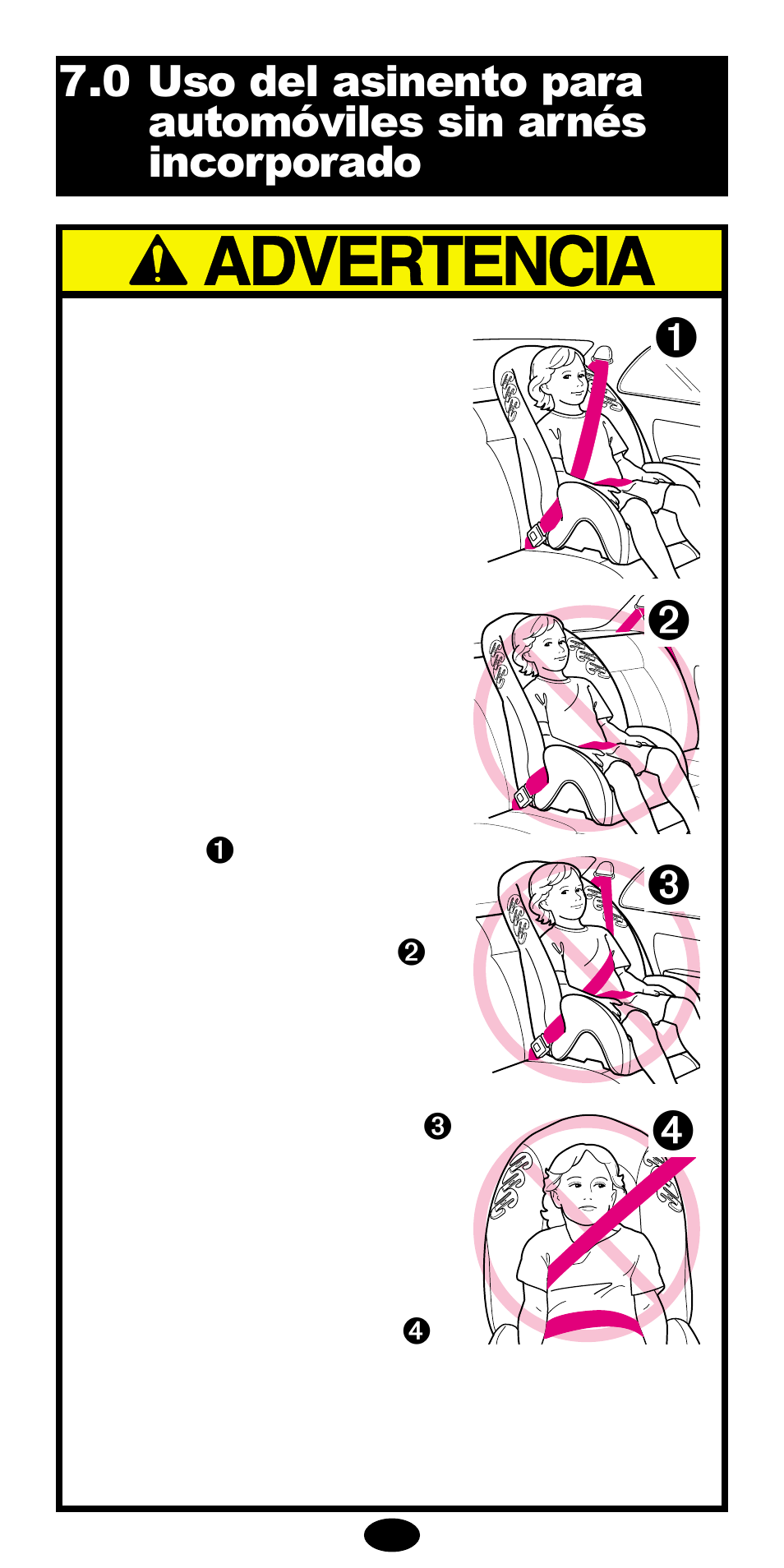 7.0 Uso del asinento para automóviles sin arnés incorporado

ADVERTENCIA

❶

❷

❸

❹

❶

❷

❸

❹