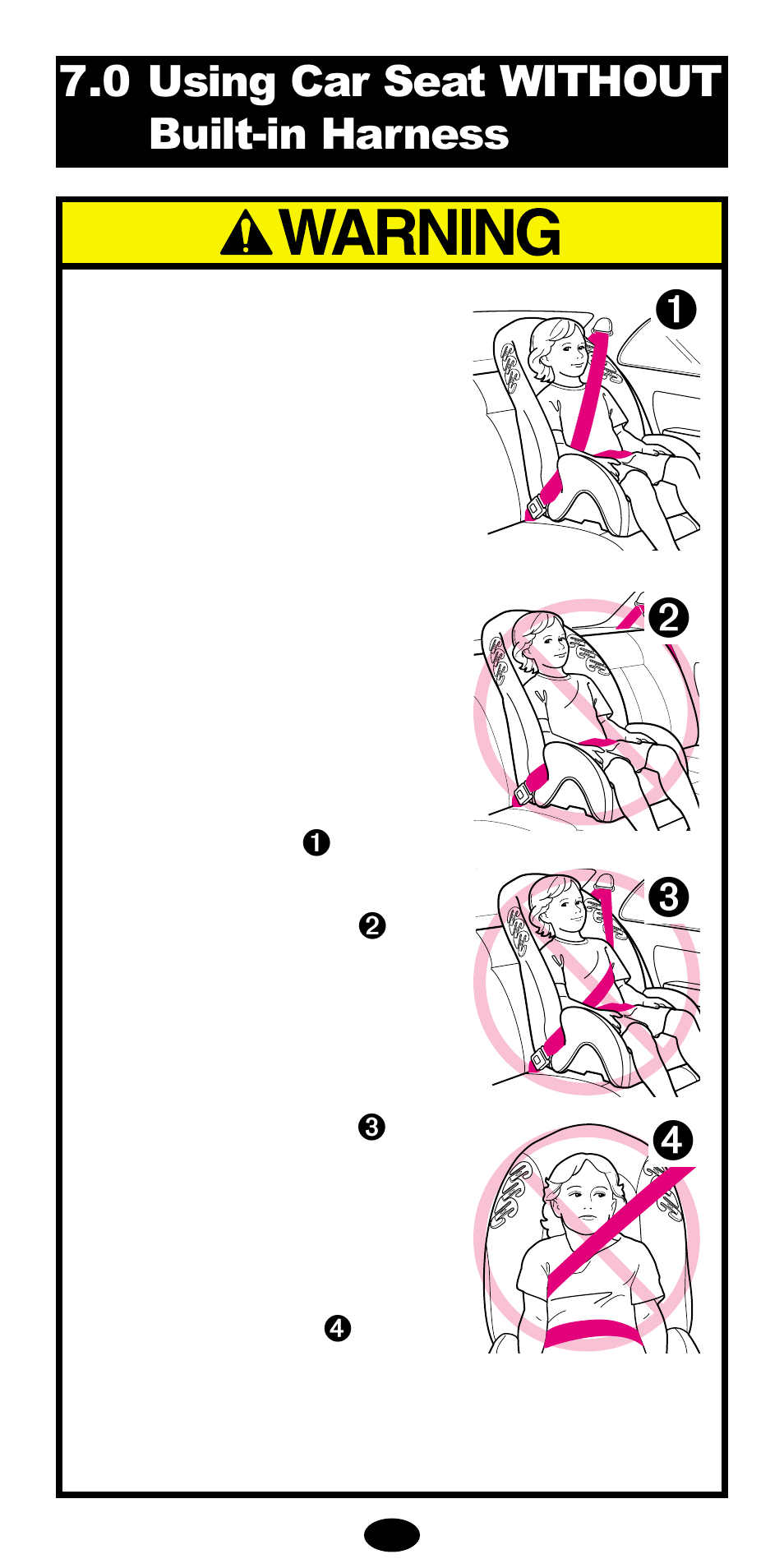 7.0 Using Car Seat WITHOUT Built-in Harness

WARNING

❶

❷

❸

❹

❶

❷

❸

❹