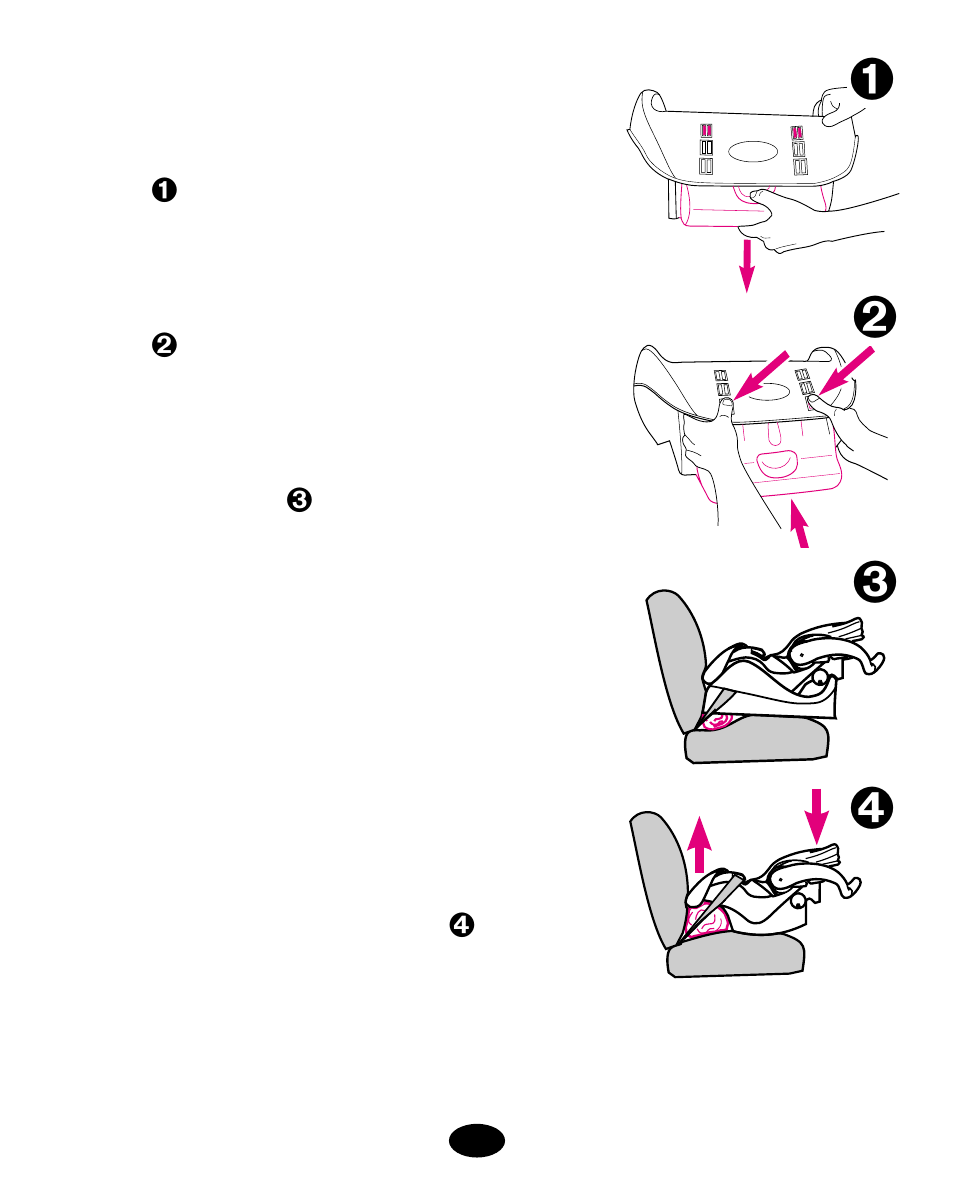 ❶

❷

❸

❹

❶

❷

❸

❹