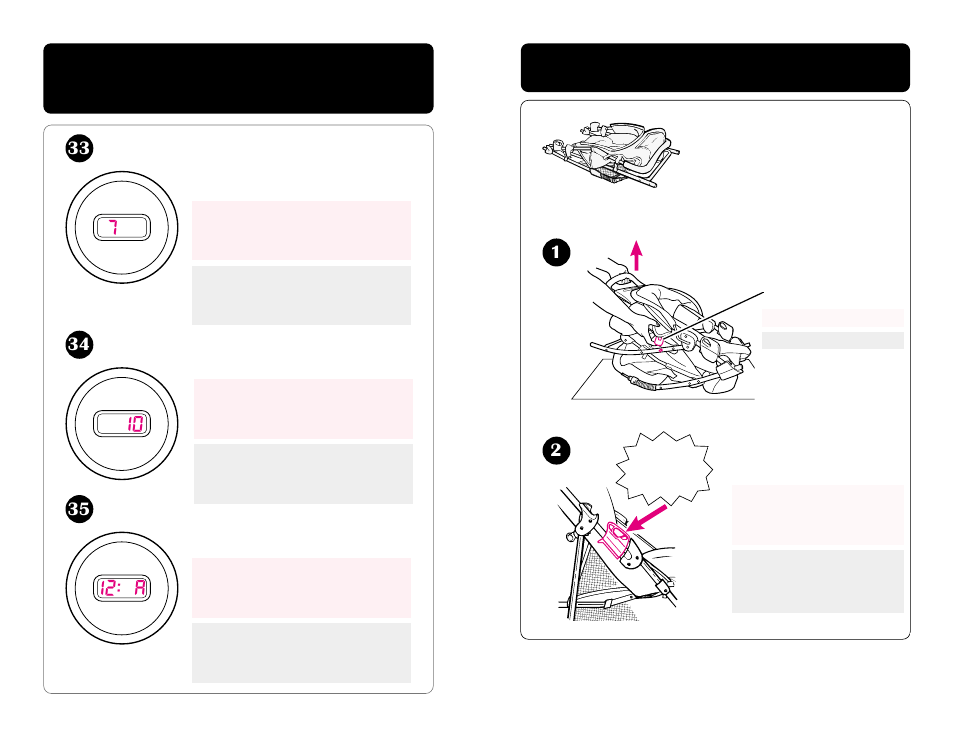 33

7

34

10

35

12: A

1

2