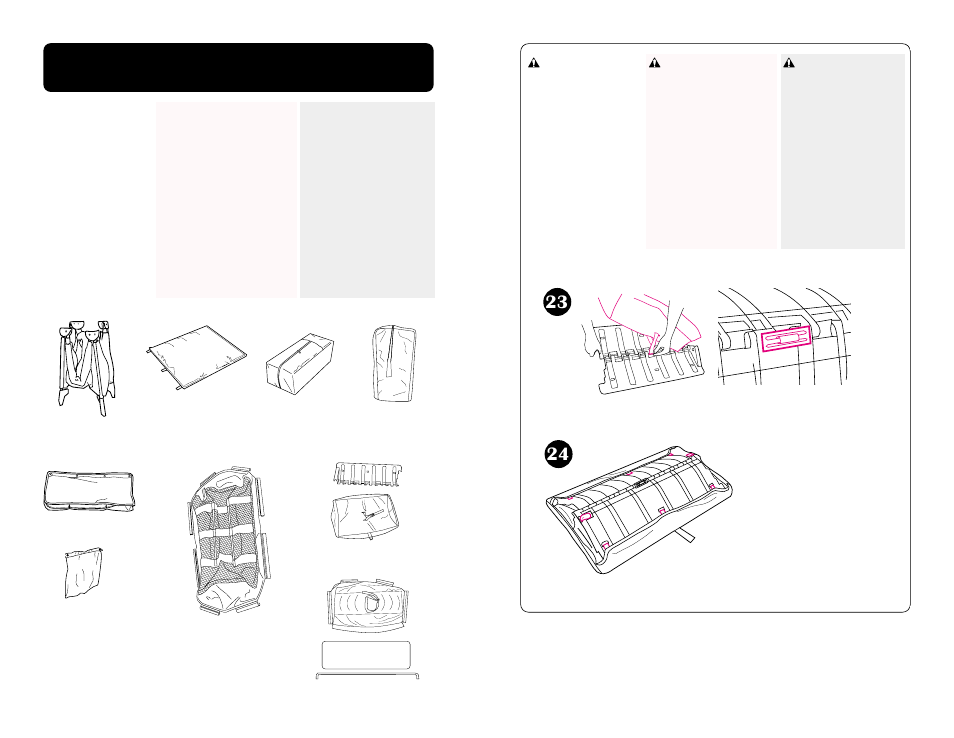 23

24