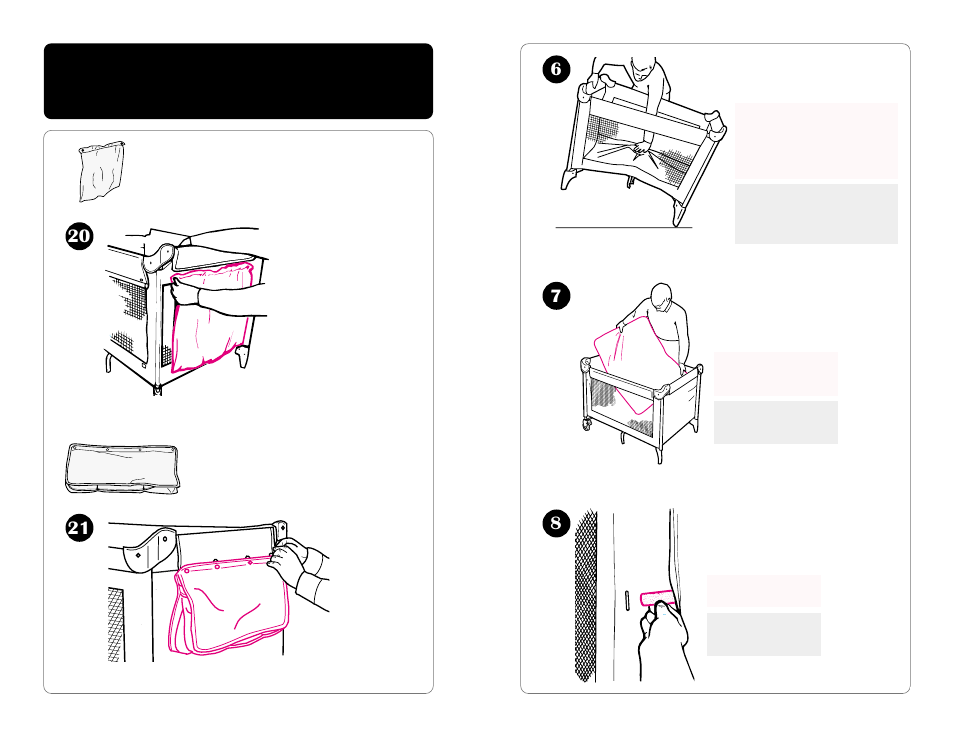 20

21

6

7

8