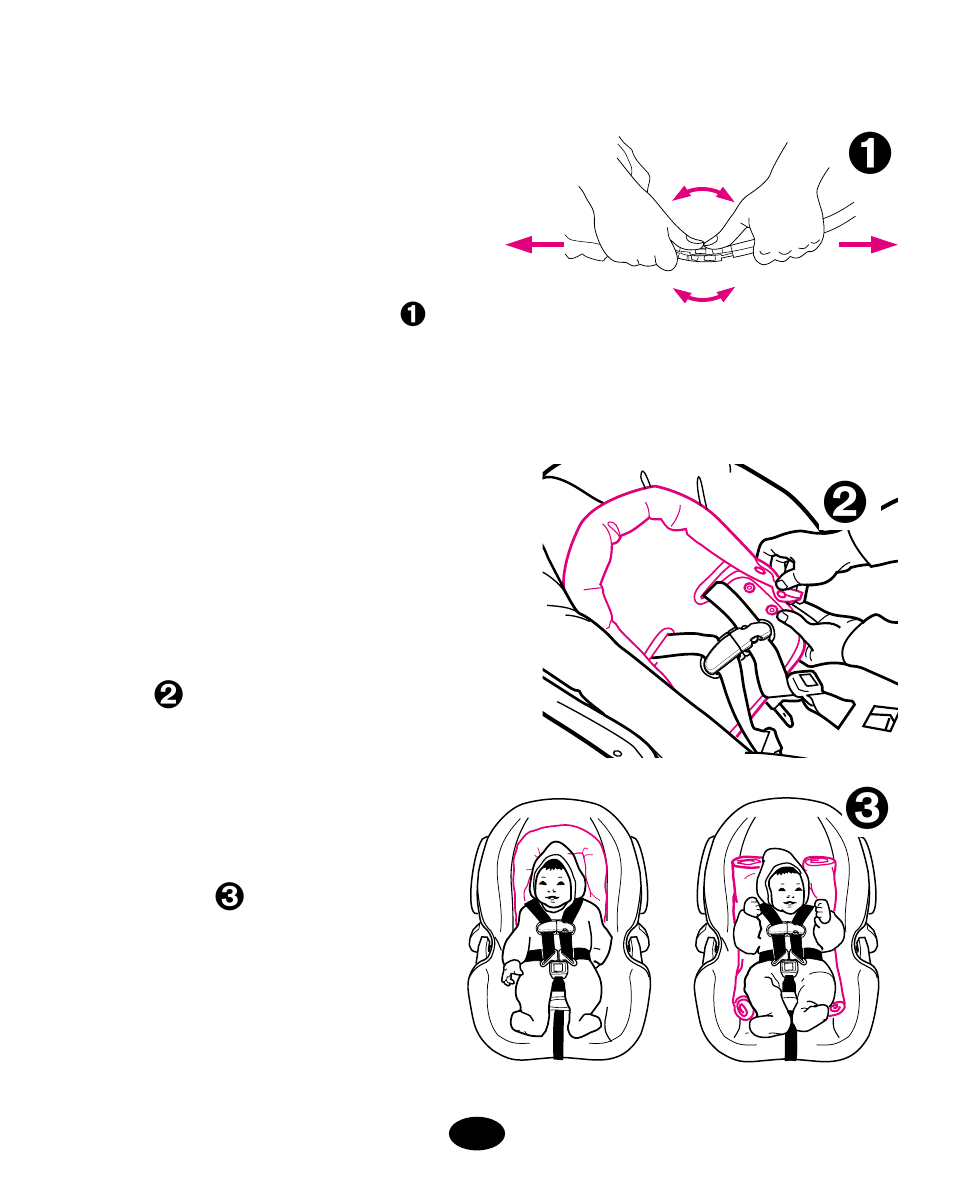 ❶

❶

❷

❷

❸

❸