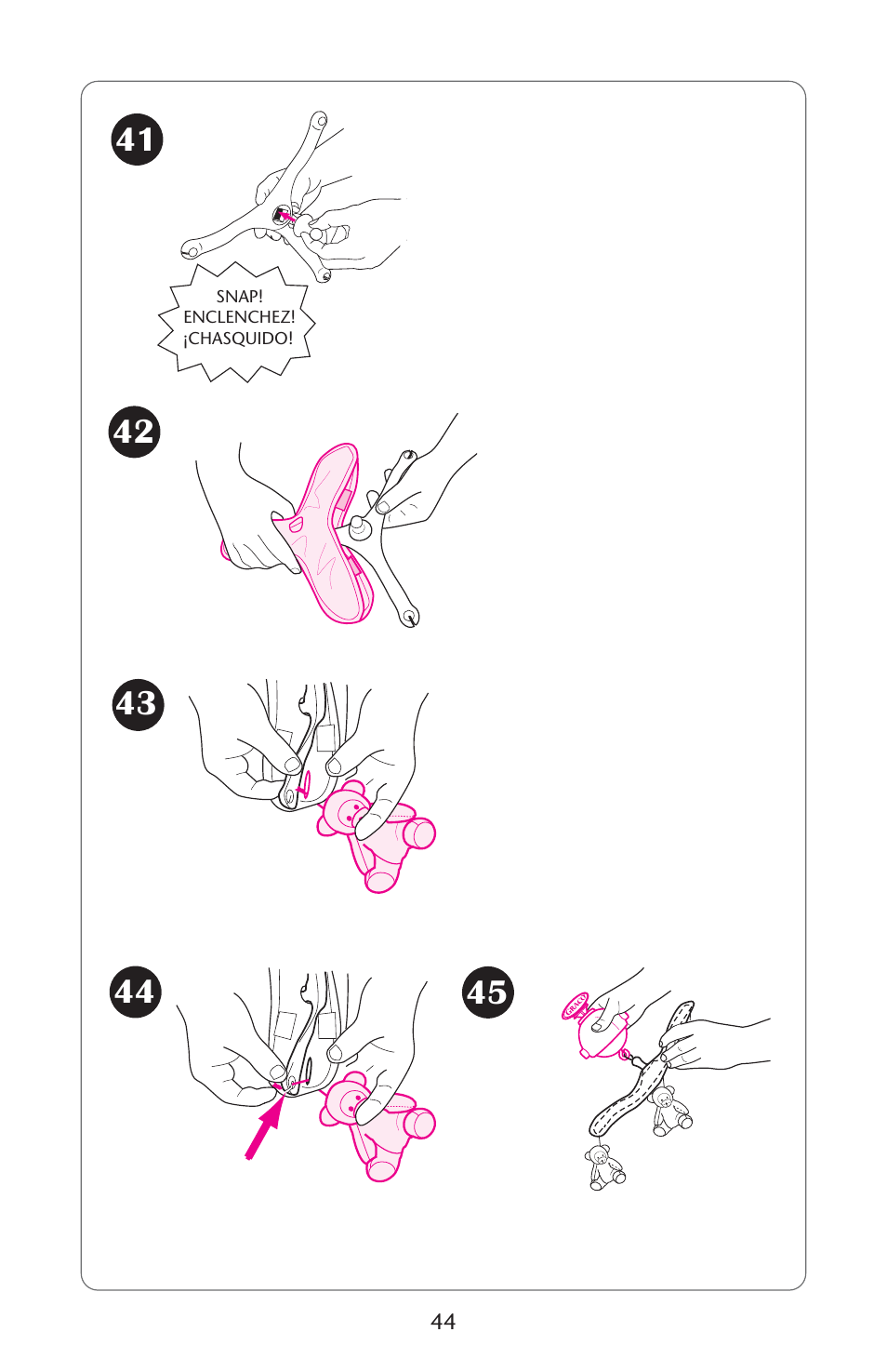 41

SNAP!
ENCLENCHEZ!
¡CHASQUIDO!

42

43

44

45

GRACO

44