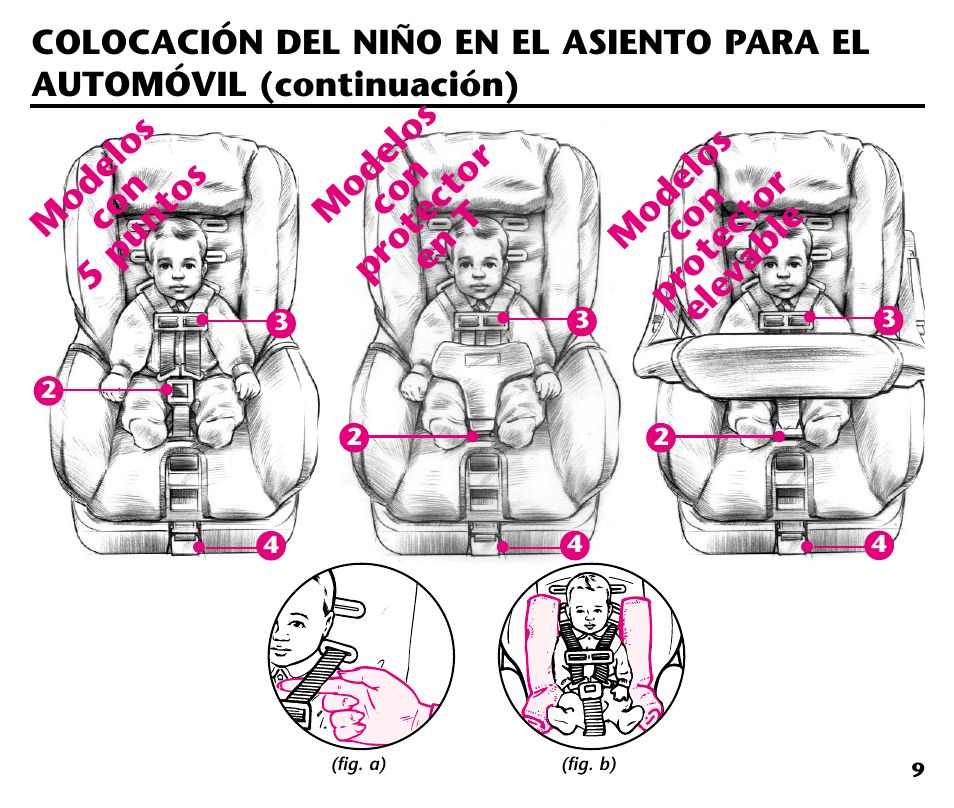 COLOCACIÓN DEL NIÑO EN EL ASIENTO PARA EL AUTOMÓVIL (continuación)

Modelos con 5 puntos

3

2

4

Modelos con protector en T

3

2

4

Modelos con protector elevable

3

2

4

(fig. a)

(fig. b)

9