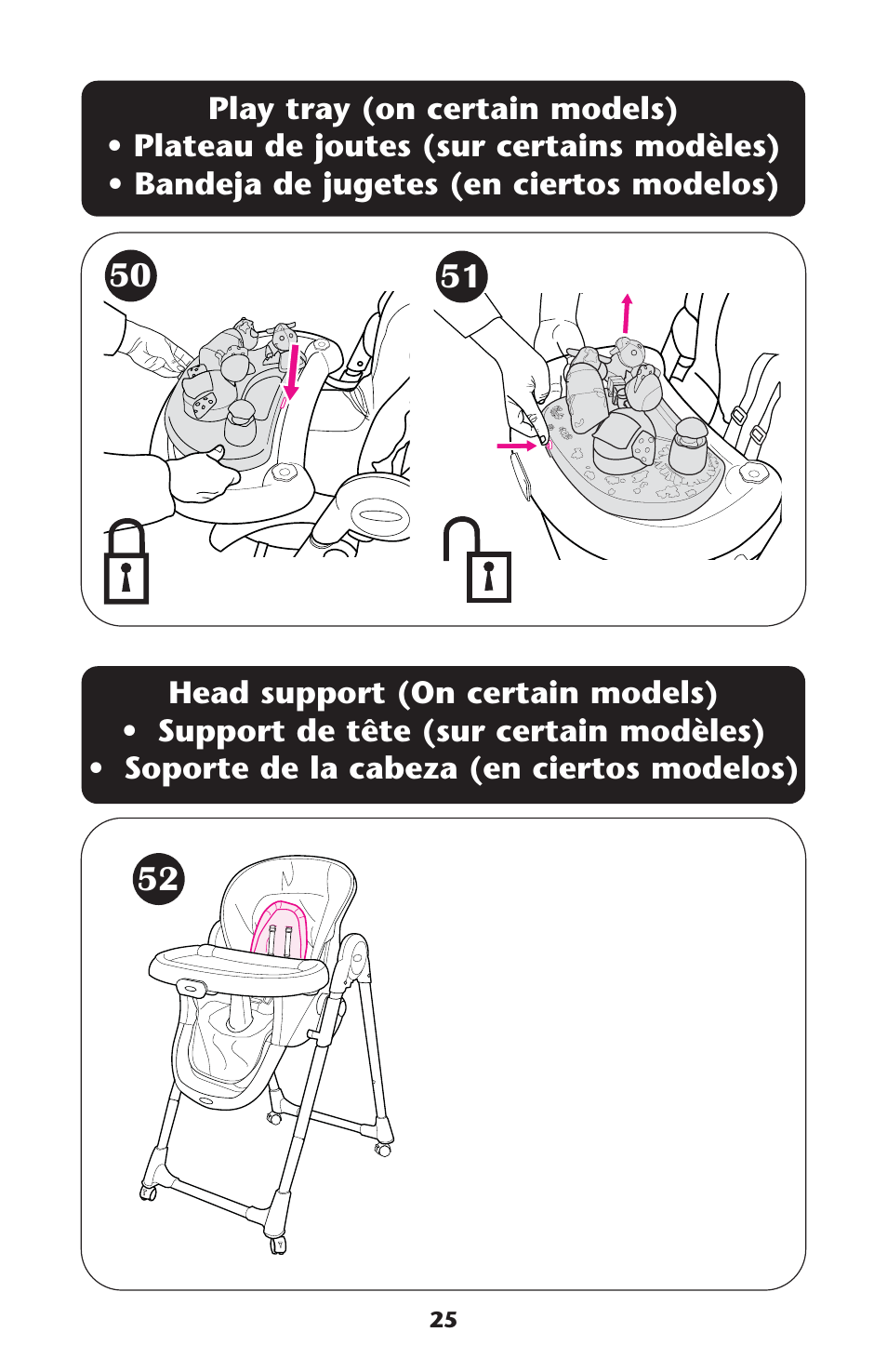 Play tray (on certain models)
• Plateau de joutes (sur certains modèles)
• Bandeja de jugetes (en ciertos modelos)

50

51

Head support (On certain models)
• Support de tête (sur certain modèles)
• Soporte de la cabeza (en ciertos modelos)

52

25