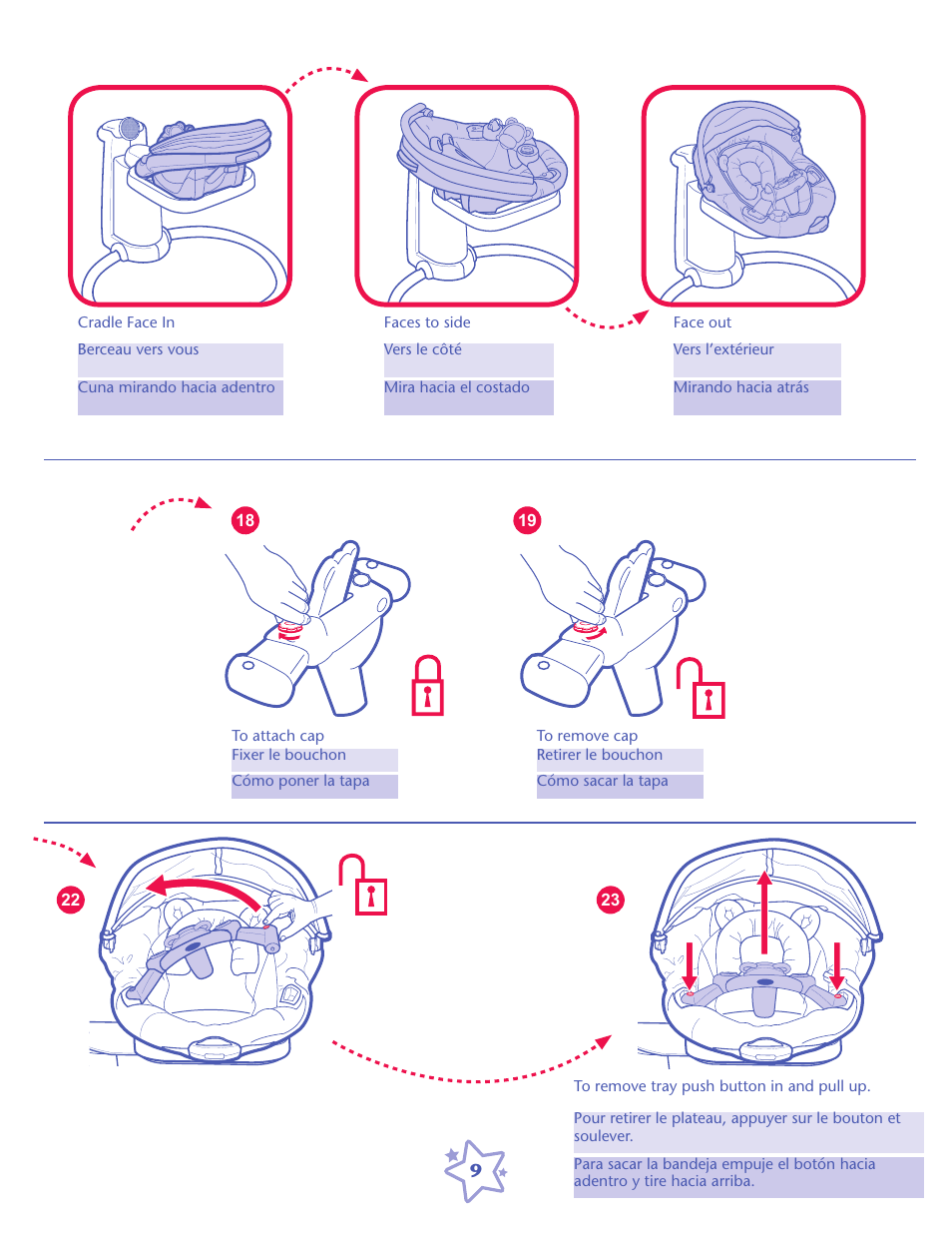 Cradle Face In

Berceau vers vous

Cuna mirando hacia adentro

Faces to side

Vers le côté

Mira hacia el costado

Face out

Vers l'extérieur

Mirando hacia atrás

18

To attach cap

Fixer le bouchon

Cómo poner la tapa

19

To remove cap

Retirer le bouchon

Cómo sacar la tapa

22

23

To remove tray push button in and pull up.

Pour retirer le plateau, appuyer sur le bouton et soulever.

Para sacar la bandeja empuje el botón hacia adentro y tire hacia arriba.

9