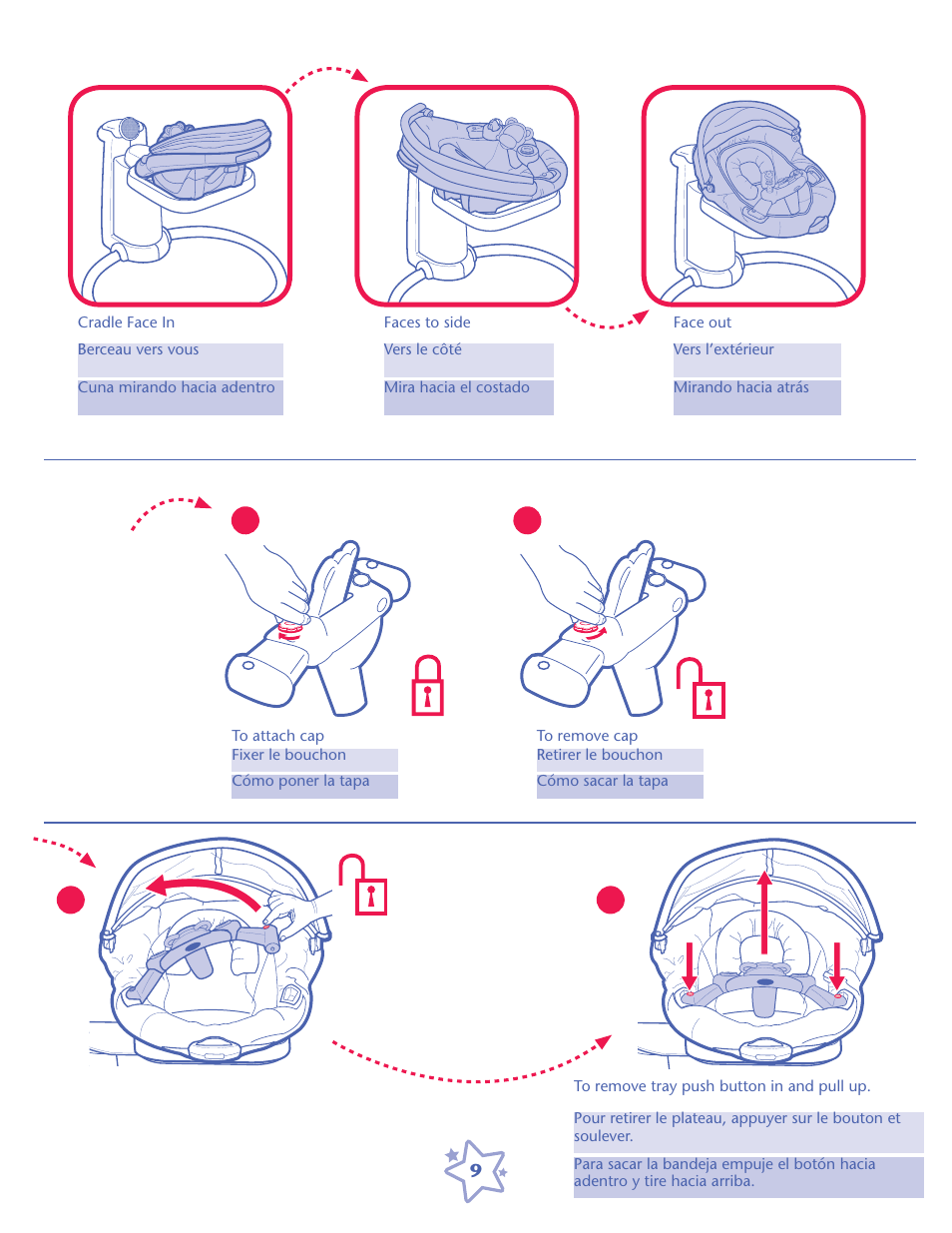 Cradle Face In

Berceau vers vous

Cuna mirando hacia adentro

Faces to side

Vers le côté

Mira hacia el costado

Face out

Vers l'extérieur

Mirando hacia atrás

To attach cap

Fixer le bouchon

Cómo poner la tapa

To remove cap

Retirer le bouchon

Cómo sacar la tapa

To remove tray push button in and pull up.

Pour retirer le plateau, appuyer sur le bouton et soulever.

Para sacar la bandeja empuje el botón hacia adentro y tire hacia arriba.

9