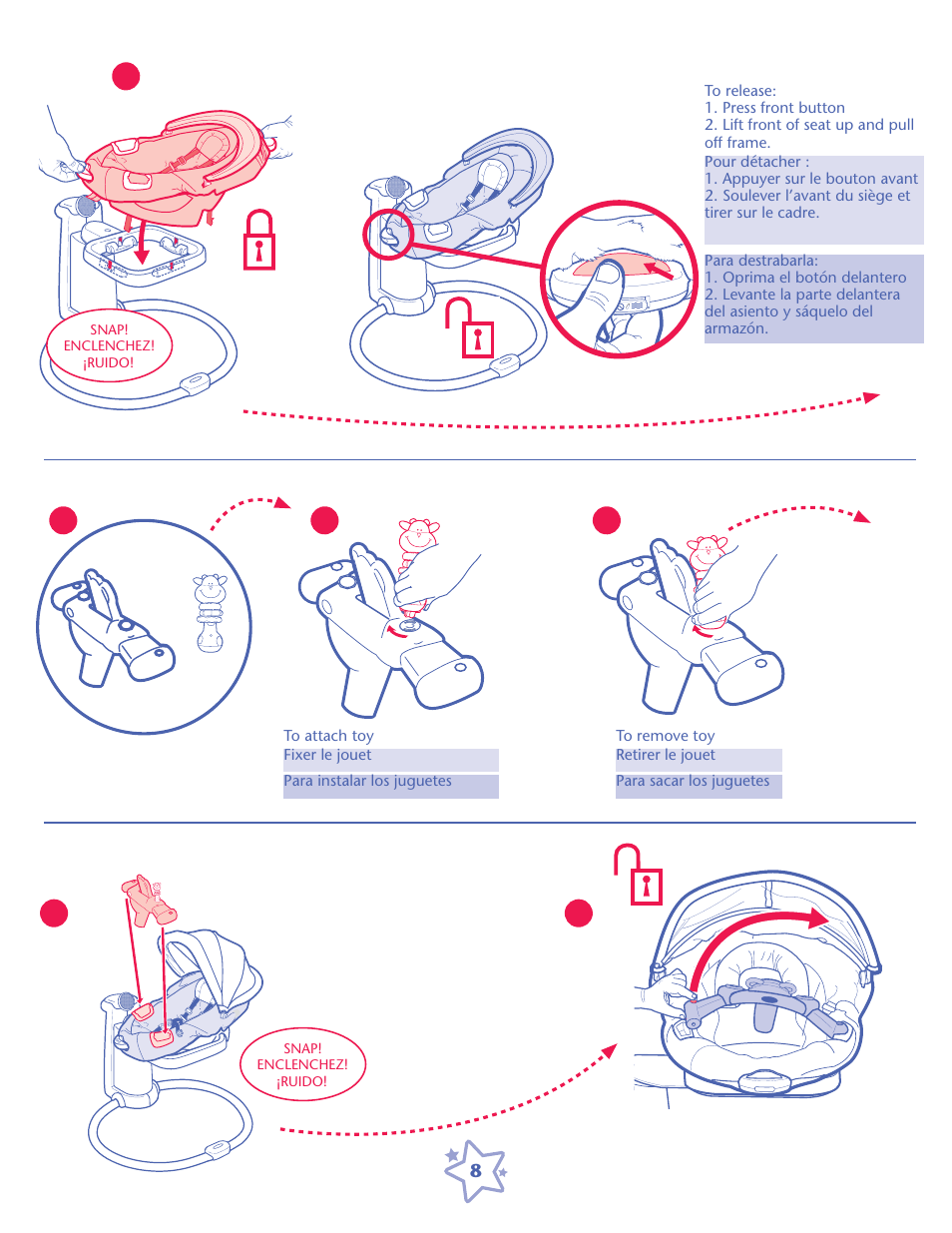 SNAP!
ENCLENCHEZ!
¡RUIDO!

To release:
1. Press front button
2. Lift front of seat up and pull off frame.

Pour détacher :
1. Appuyer sur le bouton avant
2. Soulever l'avant du siège et tirer sur le cadre.

Para destrabarla:
1. Oprima el botón delantero
2. Levante la parte delantera del asiento y sáquelo del armazón.

To attach toy
Fixer le jouet
Para instalar los juguetes

To remove toy
Retirer le jouet
Para sacar los juguetes

SNAP!
ENCLENCHEZ!
¡RUIDO!

8