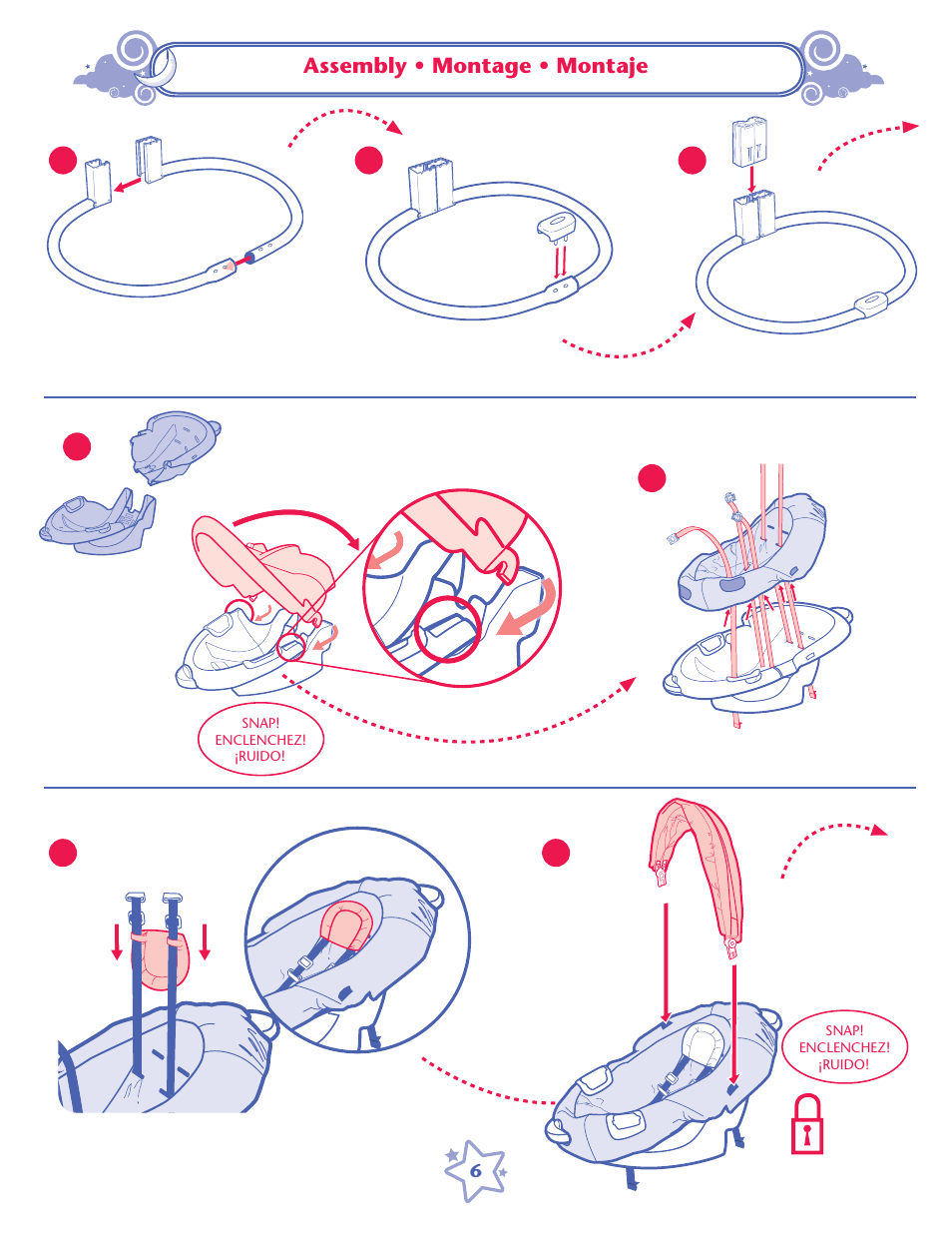 Assembly • Montage • Montaje

SNAP!
ENCLENCHEZ!
¡RUIDO!

SNAP!
ENCLENCHEZ!
¡RUIDO!

6