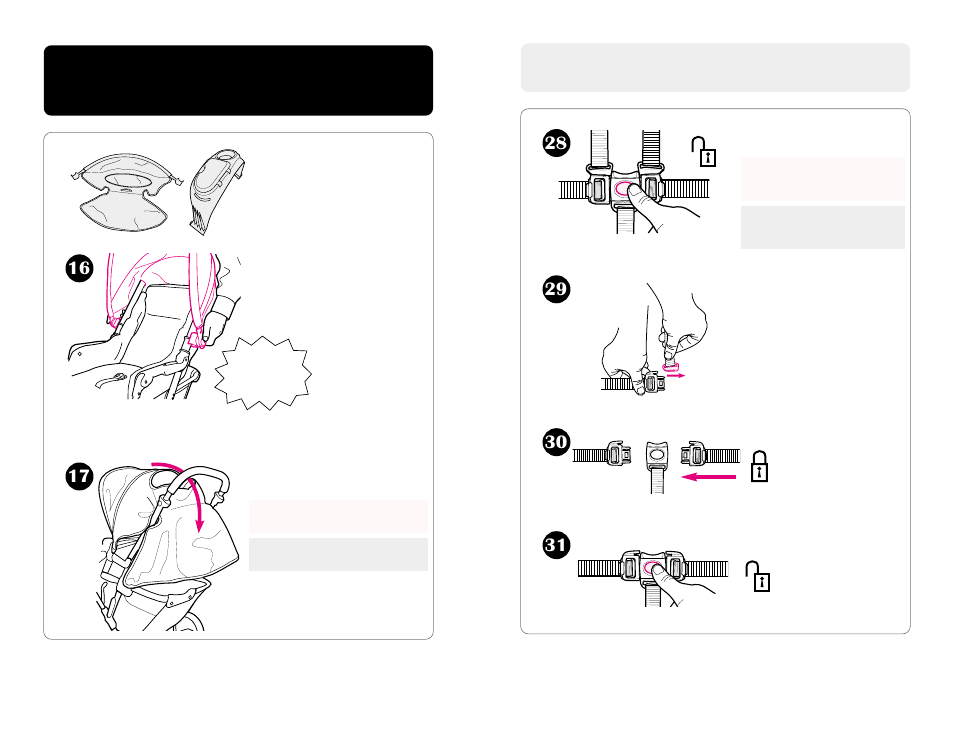 16

17

28

29

30

31