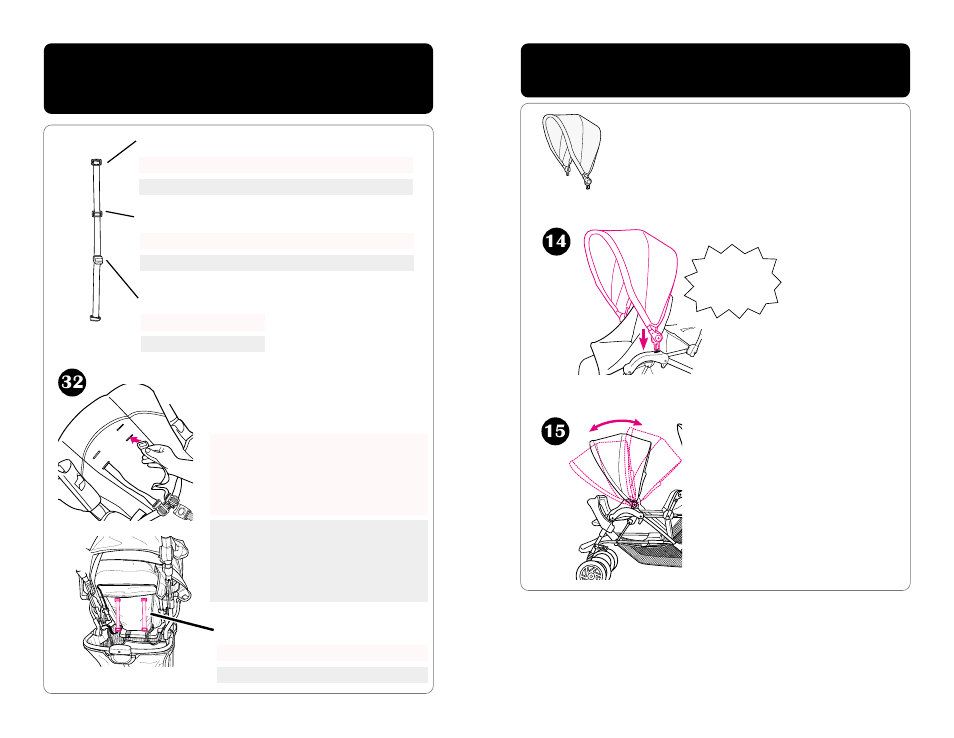 32

14

15