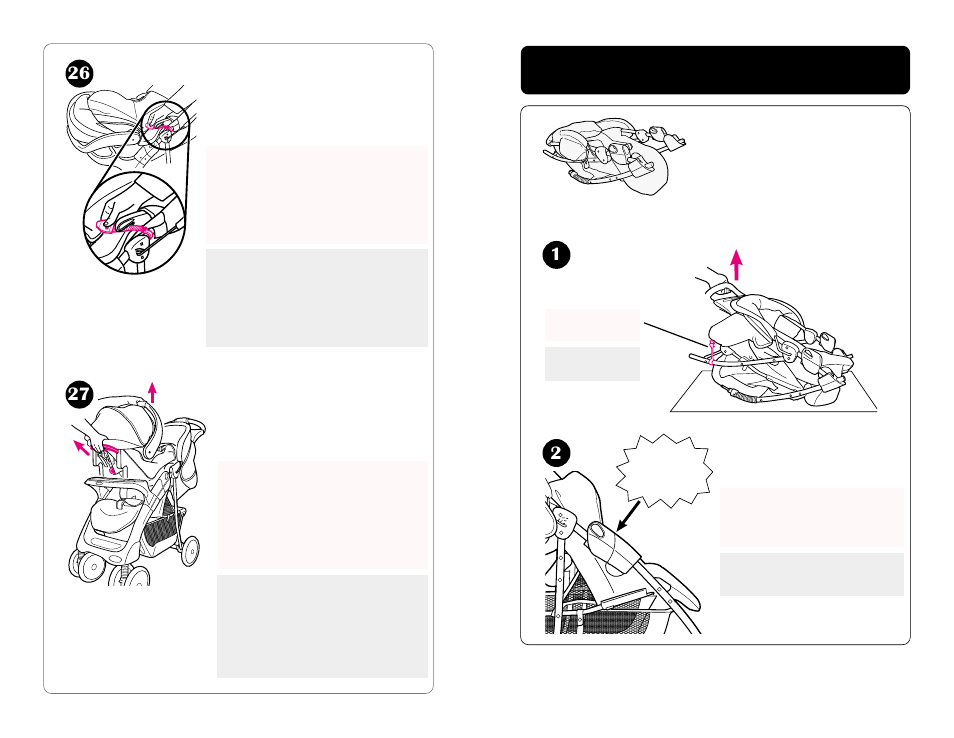 26

27

1

2