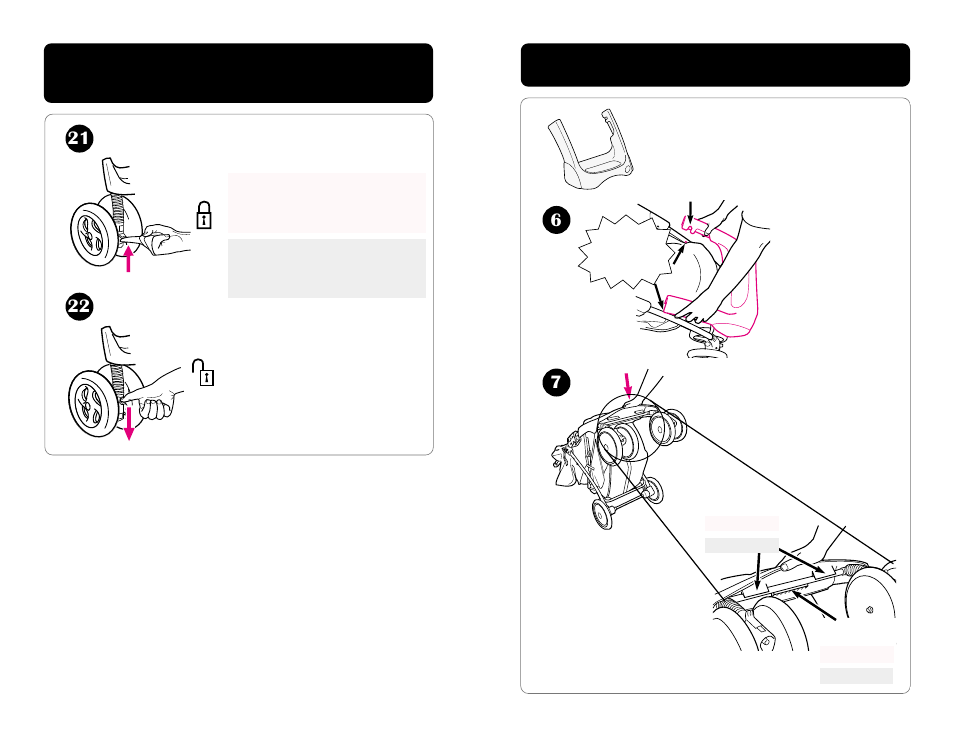 21

22

6

7