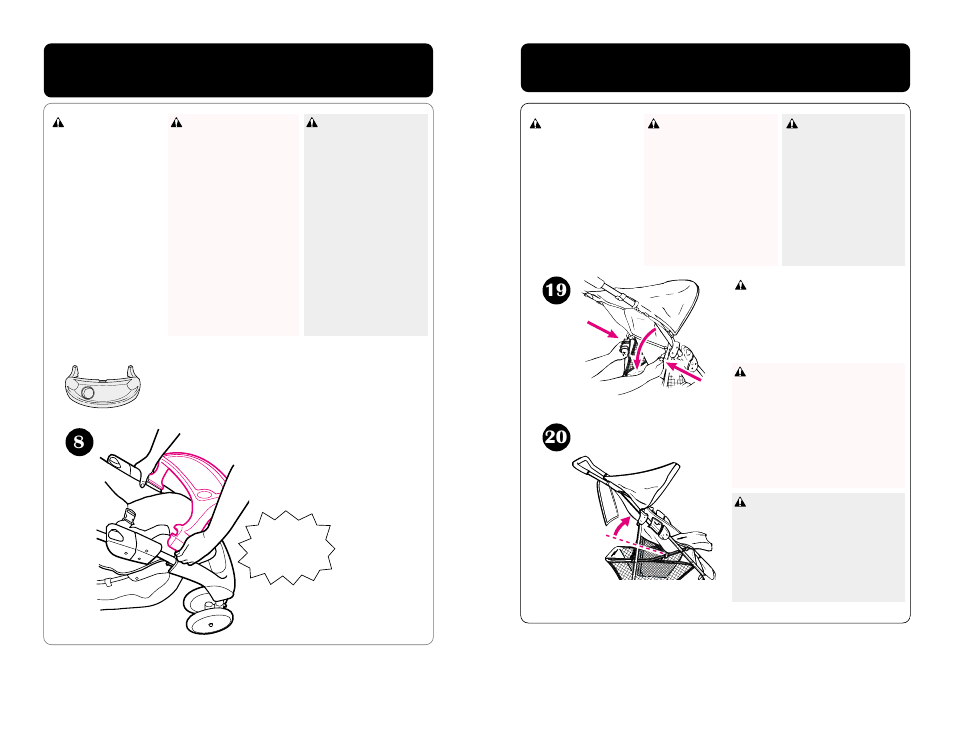 8

19

20