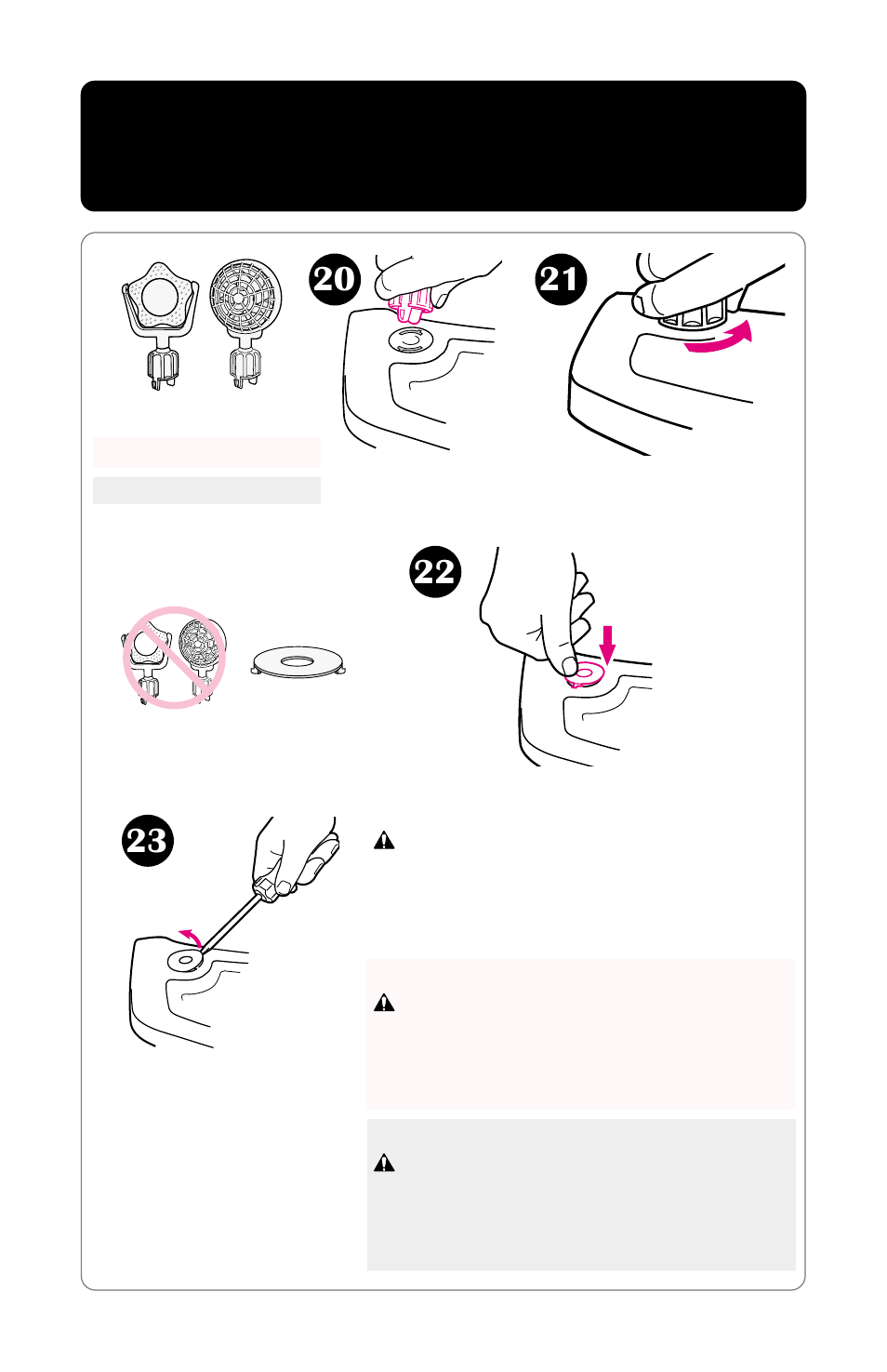 20

21

22

23