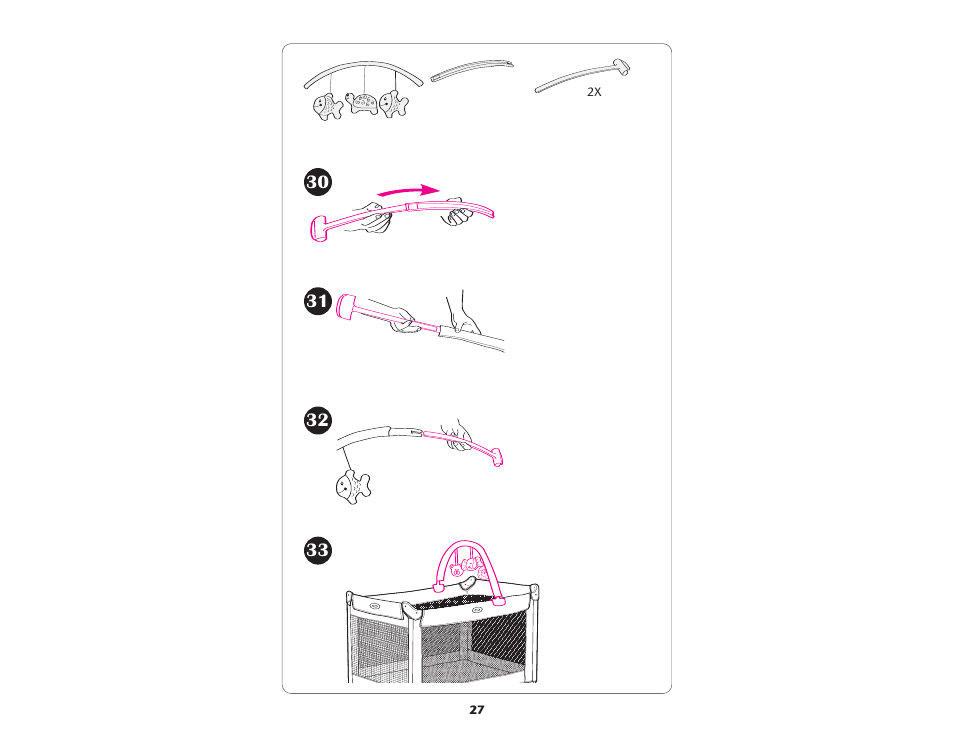 2X

30

31

32

33

27