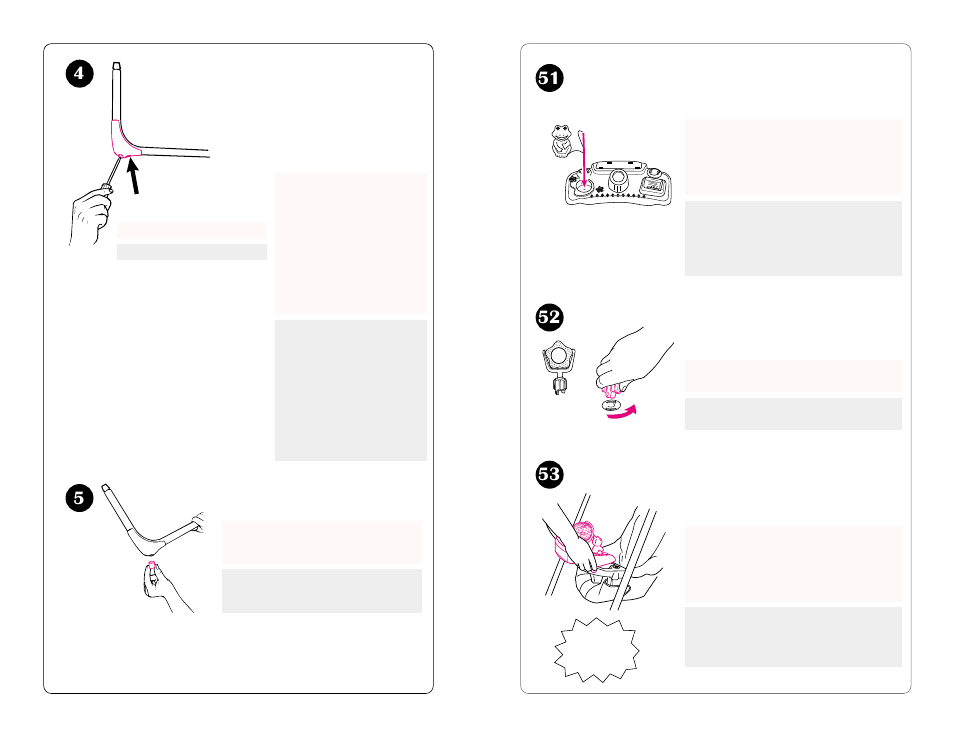 4

5

51

52

53