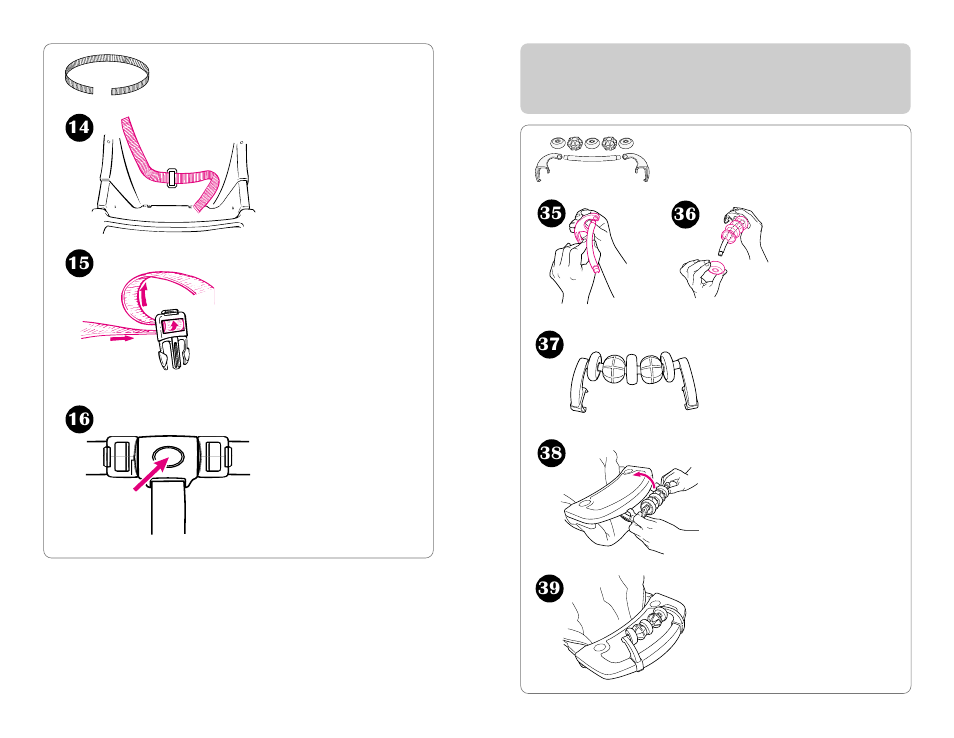 14

15

16

35

36

37

38

39