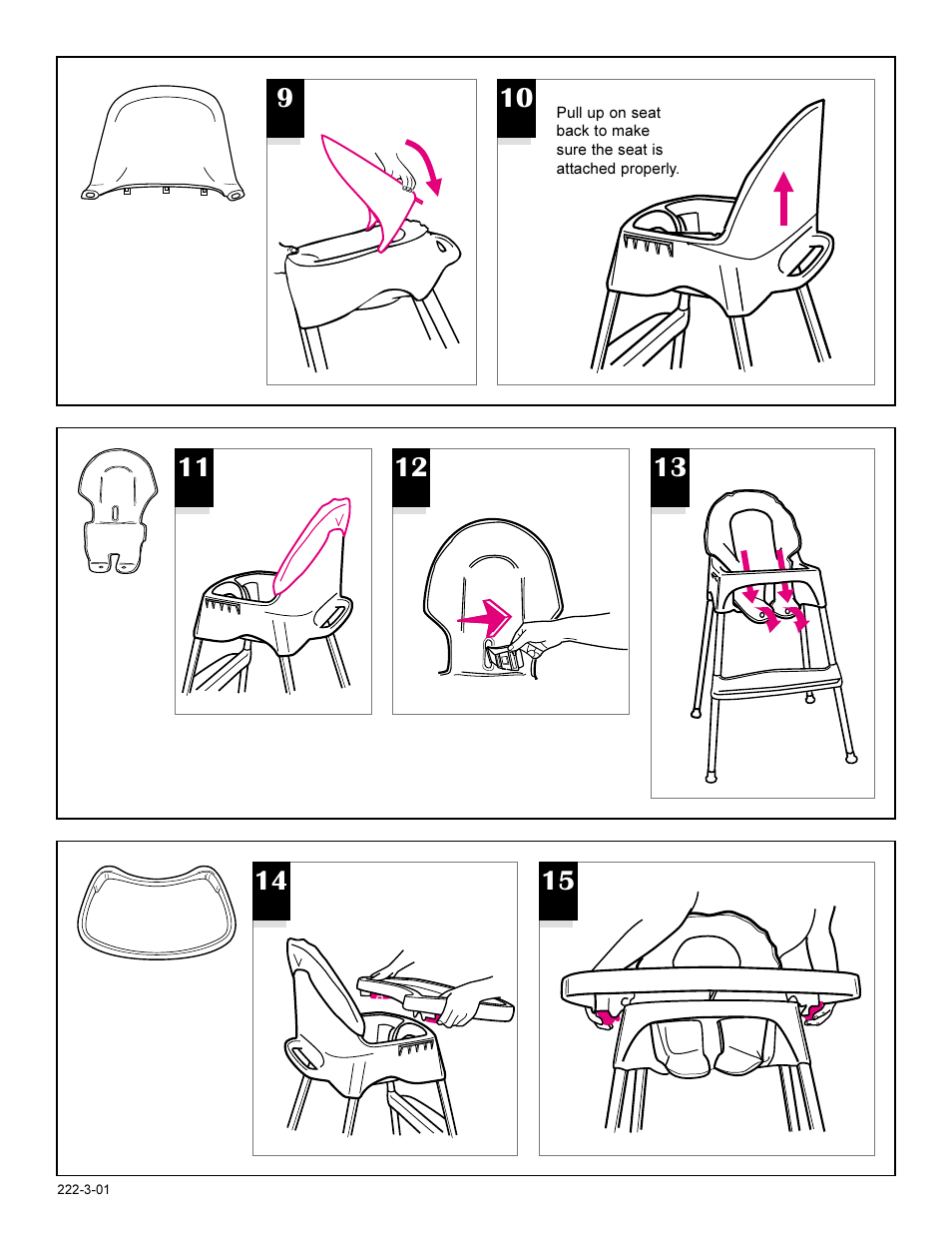 9

10

Pull up on seat back to make sure the seat is attached properly.

11

12

13

14

15

222-3-01