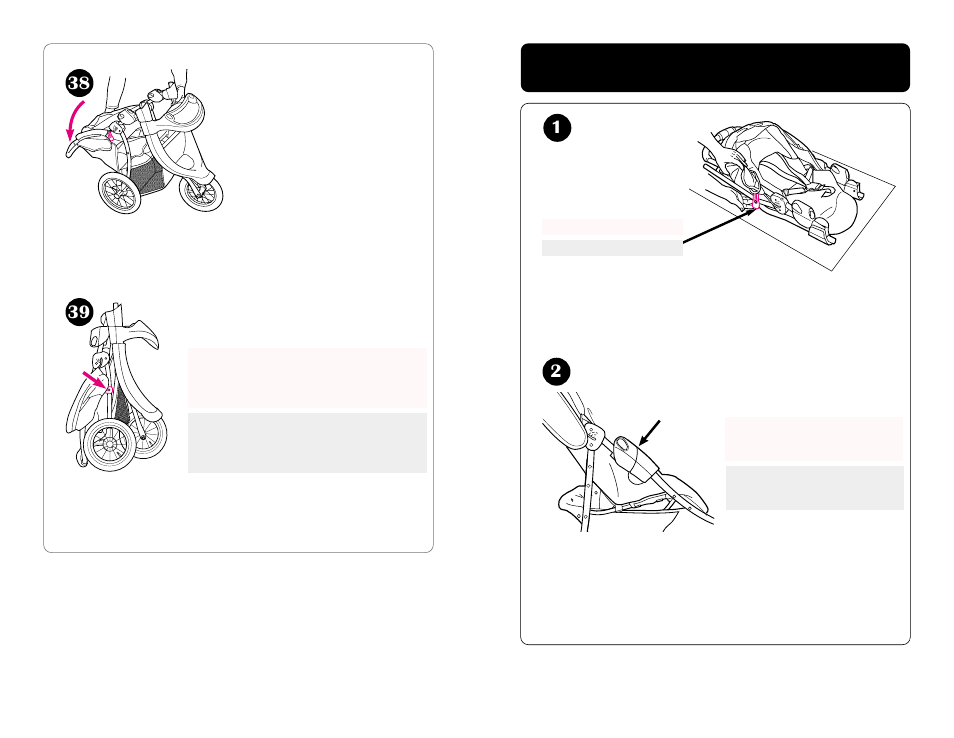 38

39

1

2