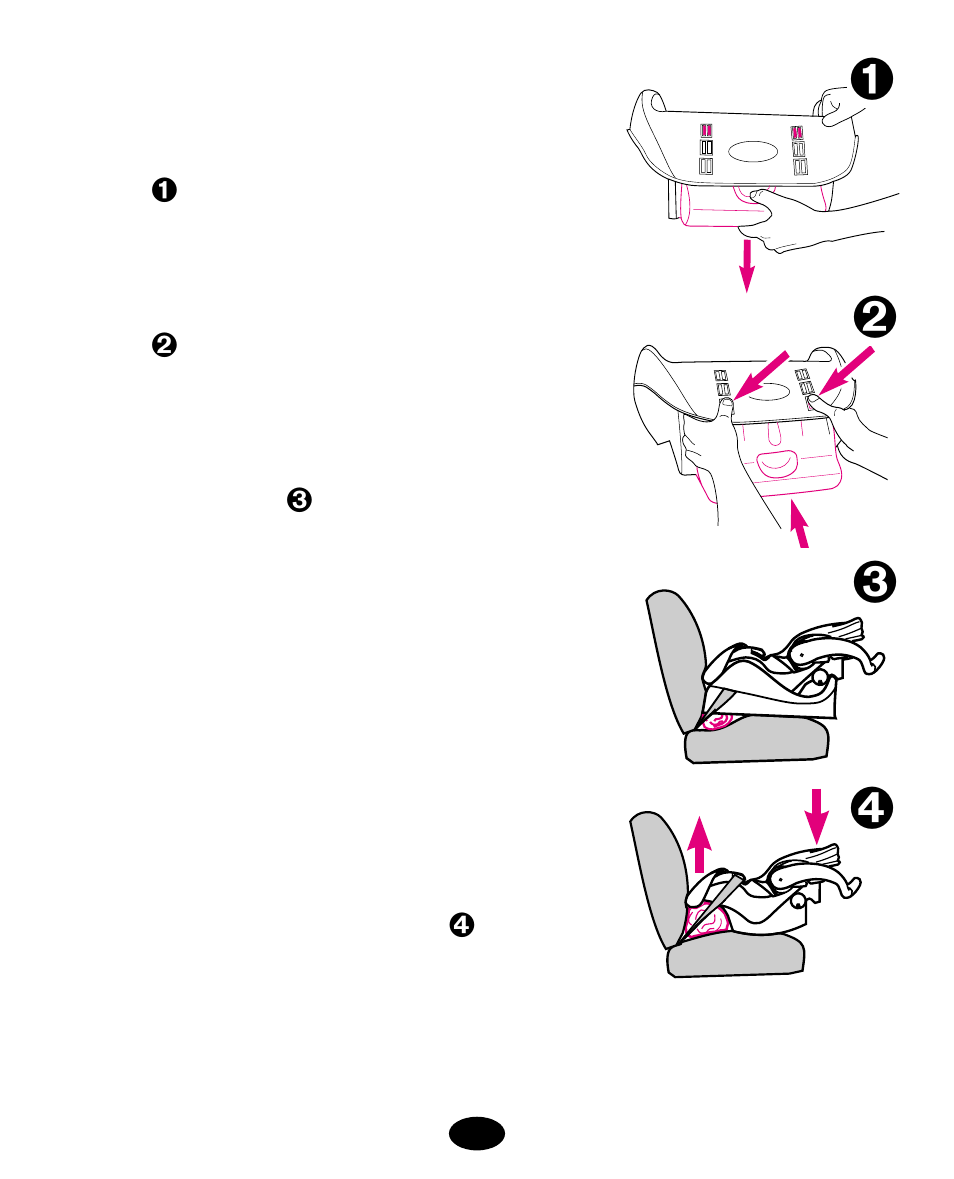 ❶

❷

❸

❹

❶

❷

❸

❹