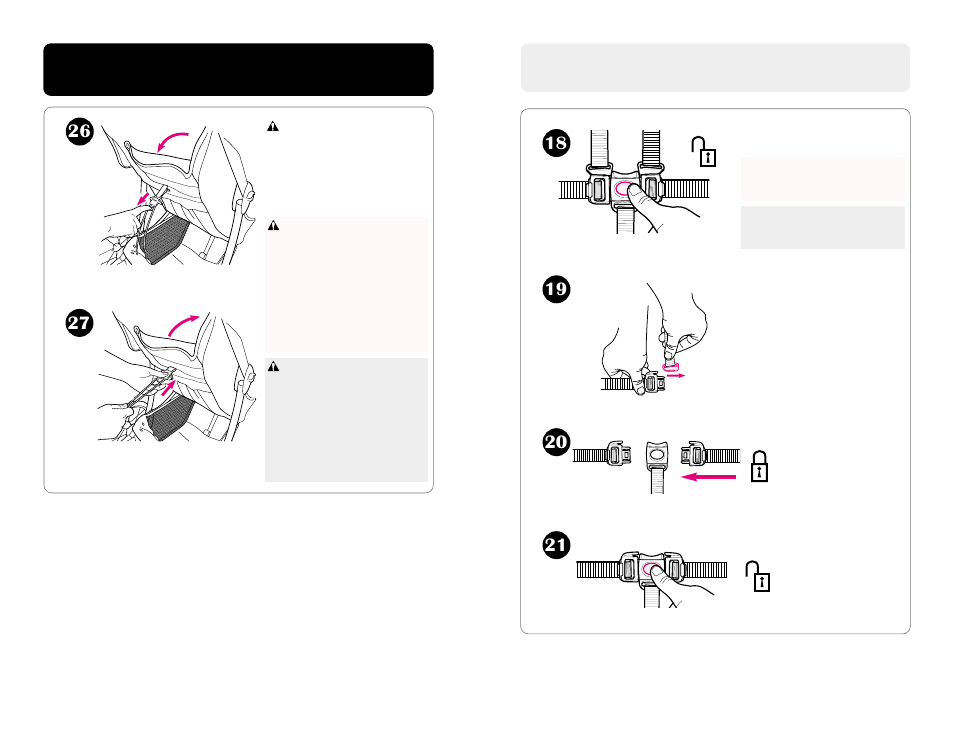 26

27

18

19

20

21