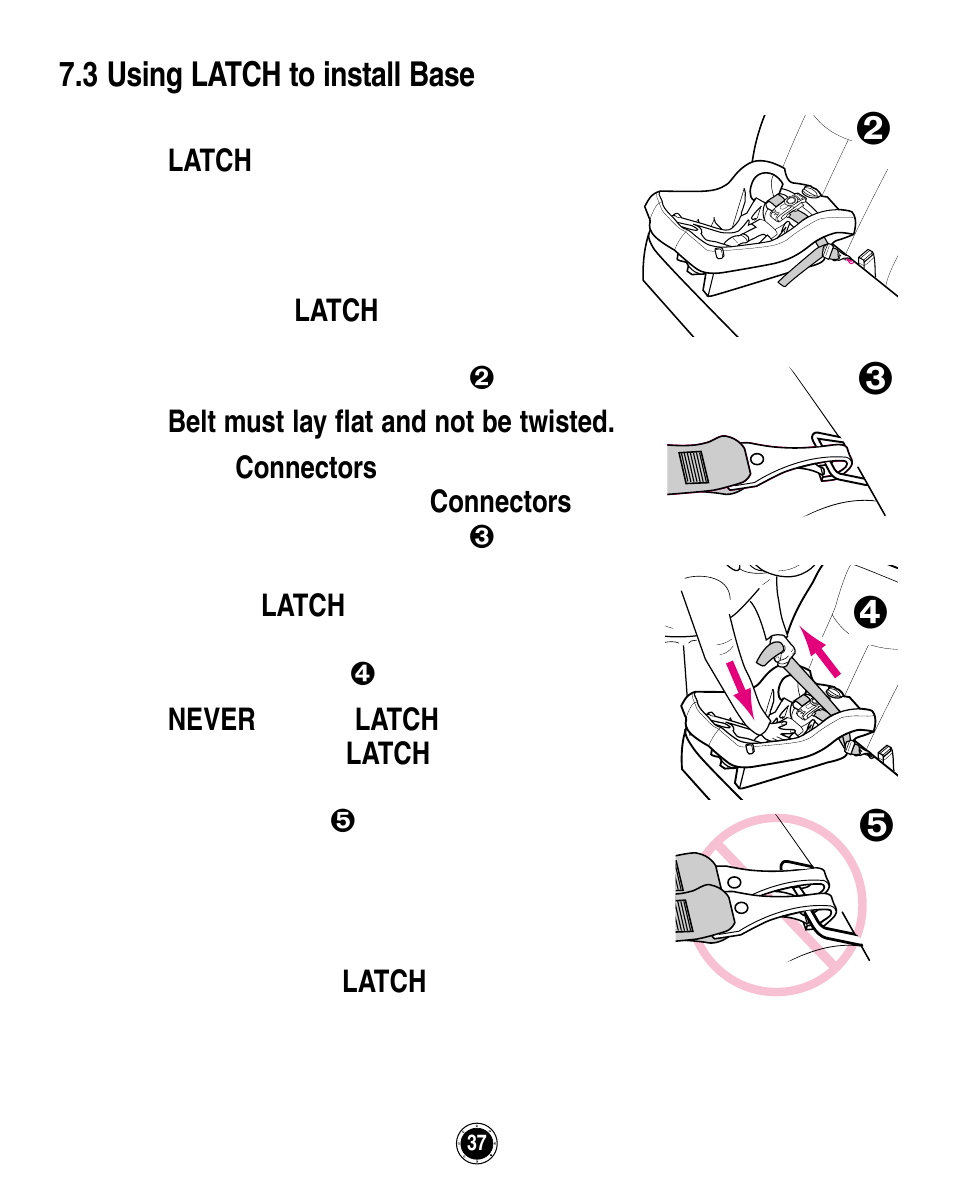 7.3 Using LATCH to install Base

LATCH

LATCH

❷

Belt must lay flat and not be twisted.

Connectors

Connectors

❸

LATCH

❹

NEVER LATCH LATCH

❺

LATCH

❷

❸

❹

❺

37