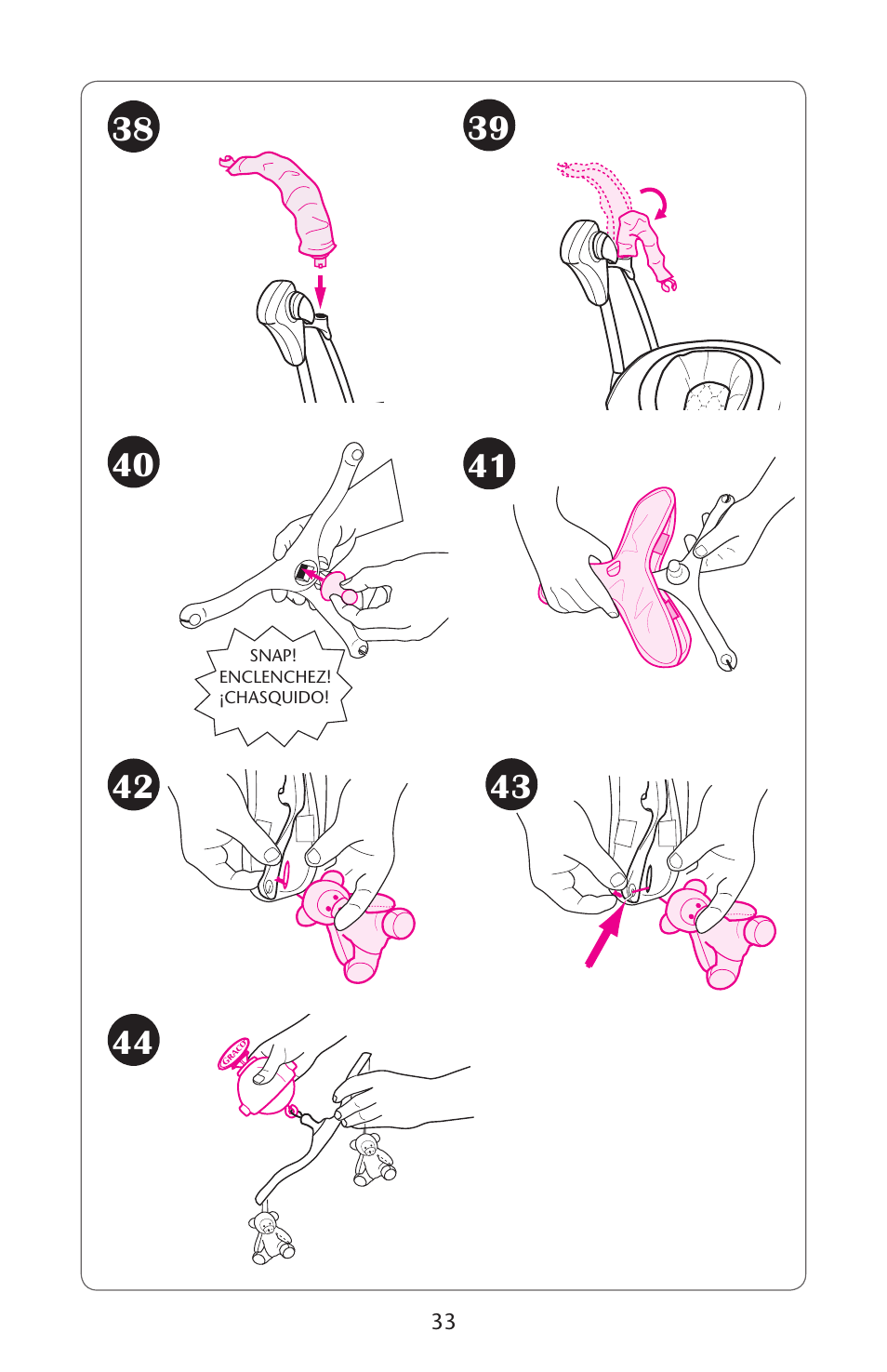 38

39

40

SNAP!
ENCLENCHEZ!
¡CHASQUIDO!

41

42

43

44

GRACO

33