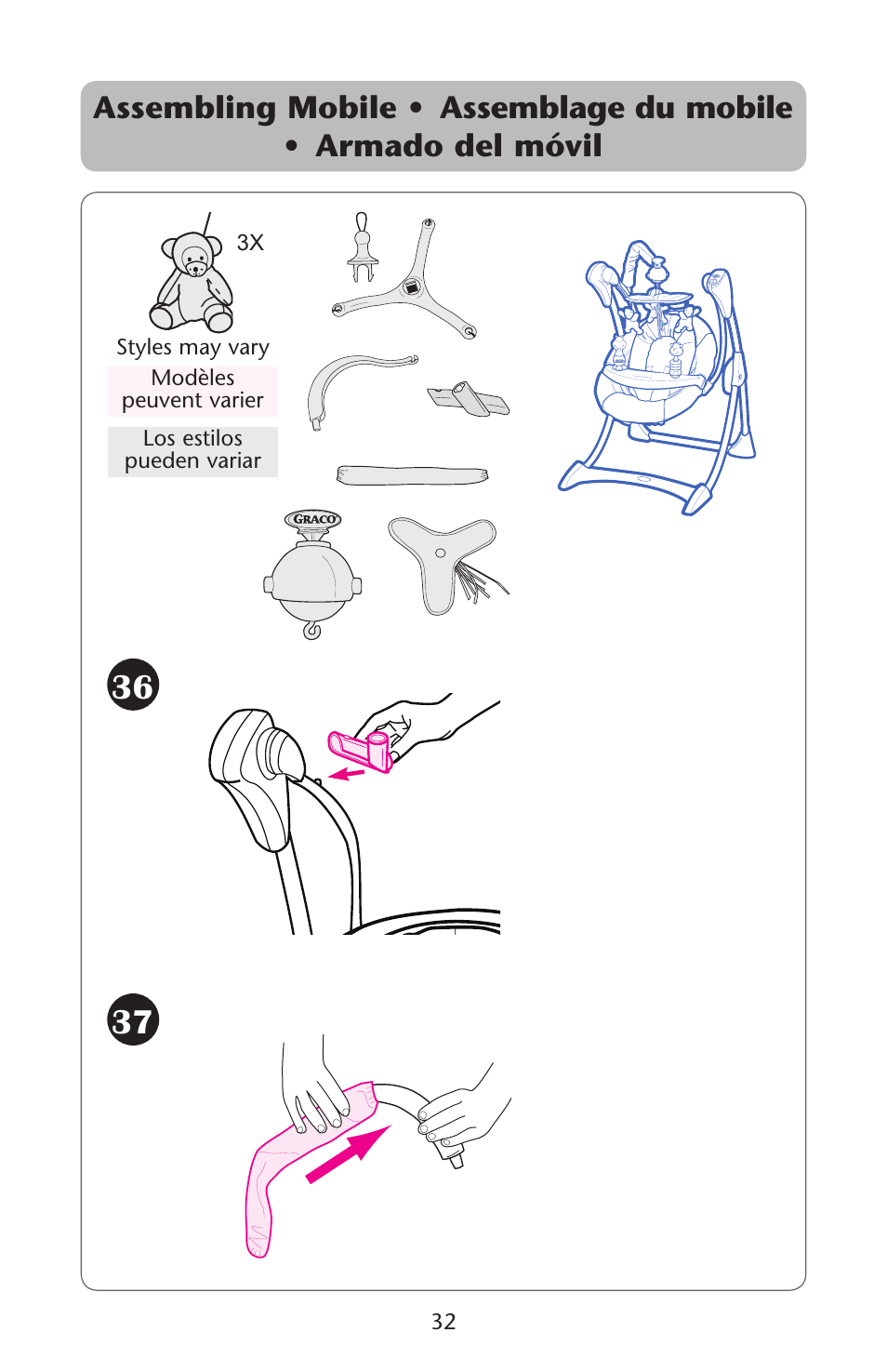 Assembling Mobile • Assemblage du mobile • Armado del móvil

3X

Styles may vary

Modèles peuvent varier

Los estilos pueden variar

GRACO

36

37

32