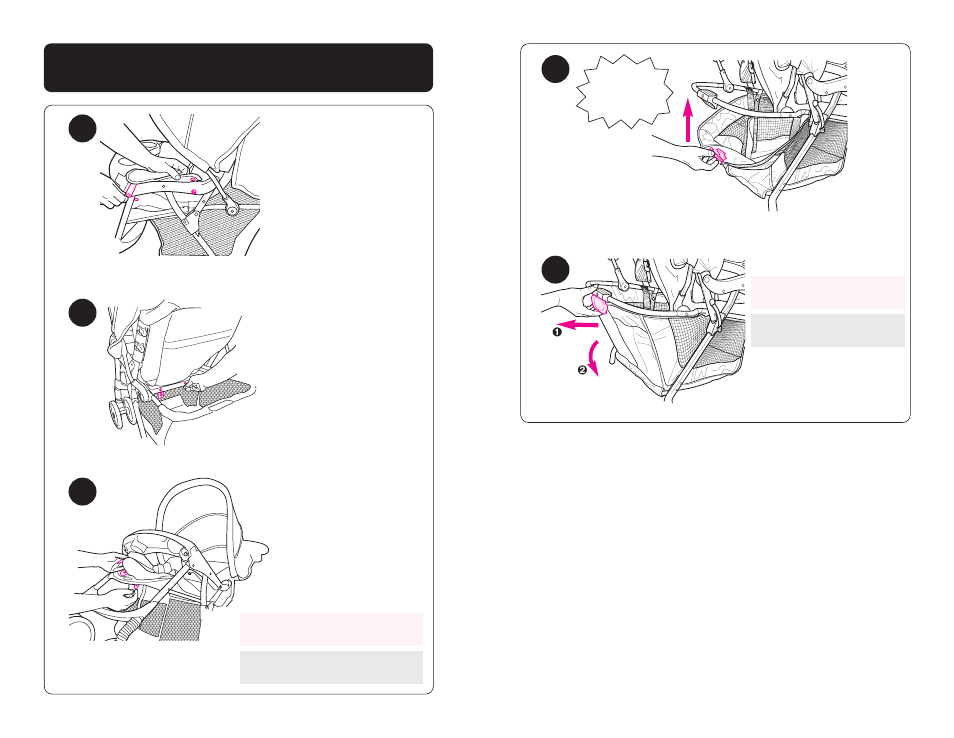 ❶
❷