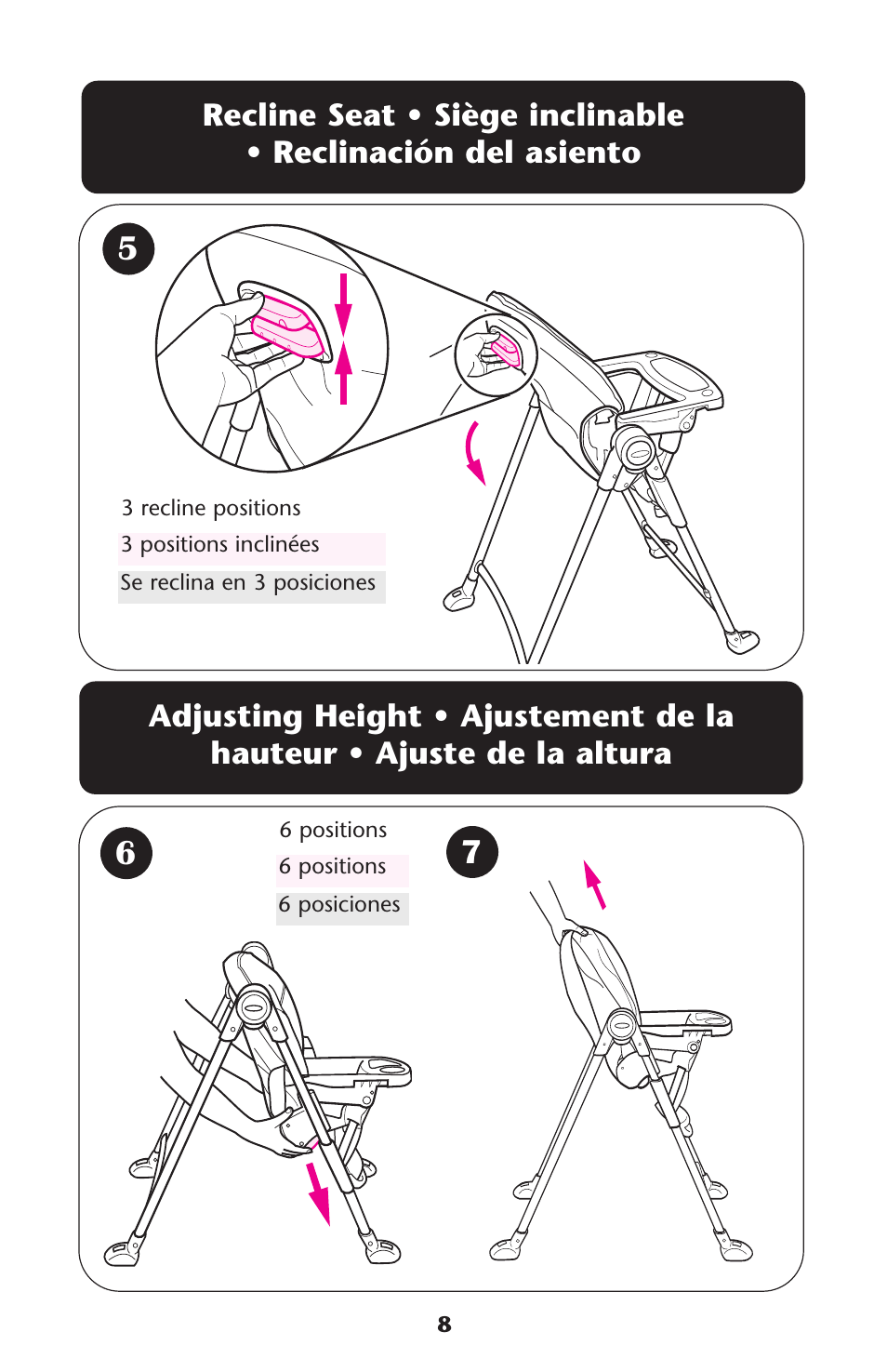 Recline Seat • Siège inclinable • Reclinación del asiento

5

3 recline positions

3 positions inclinées

Se reclina en 3 posiciones

Adjusting Height • Ajustement de la hauteur • Ajuste de la altura

6

6 positions

6 positions

6 posiciones

7

8