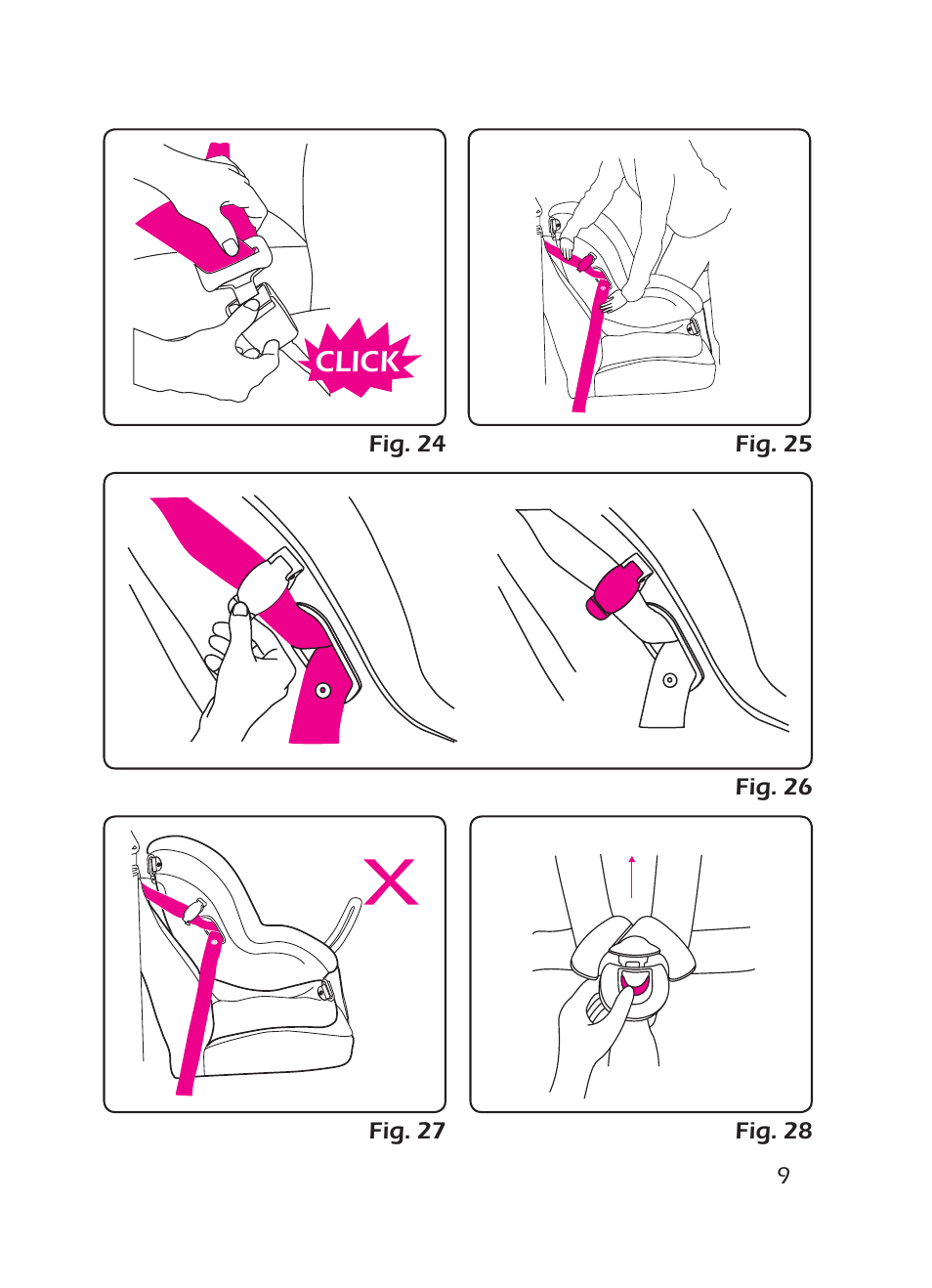 CLICK

Fig. 24

Fig. 25

Fig. 26

Fig. 27

Fig. 28

9