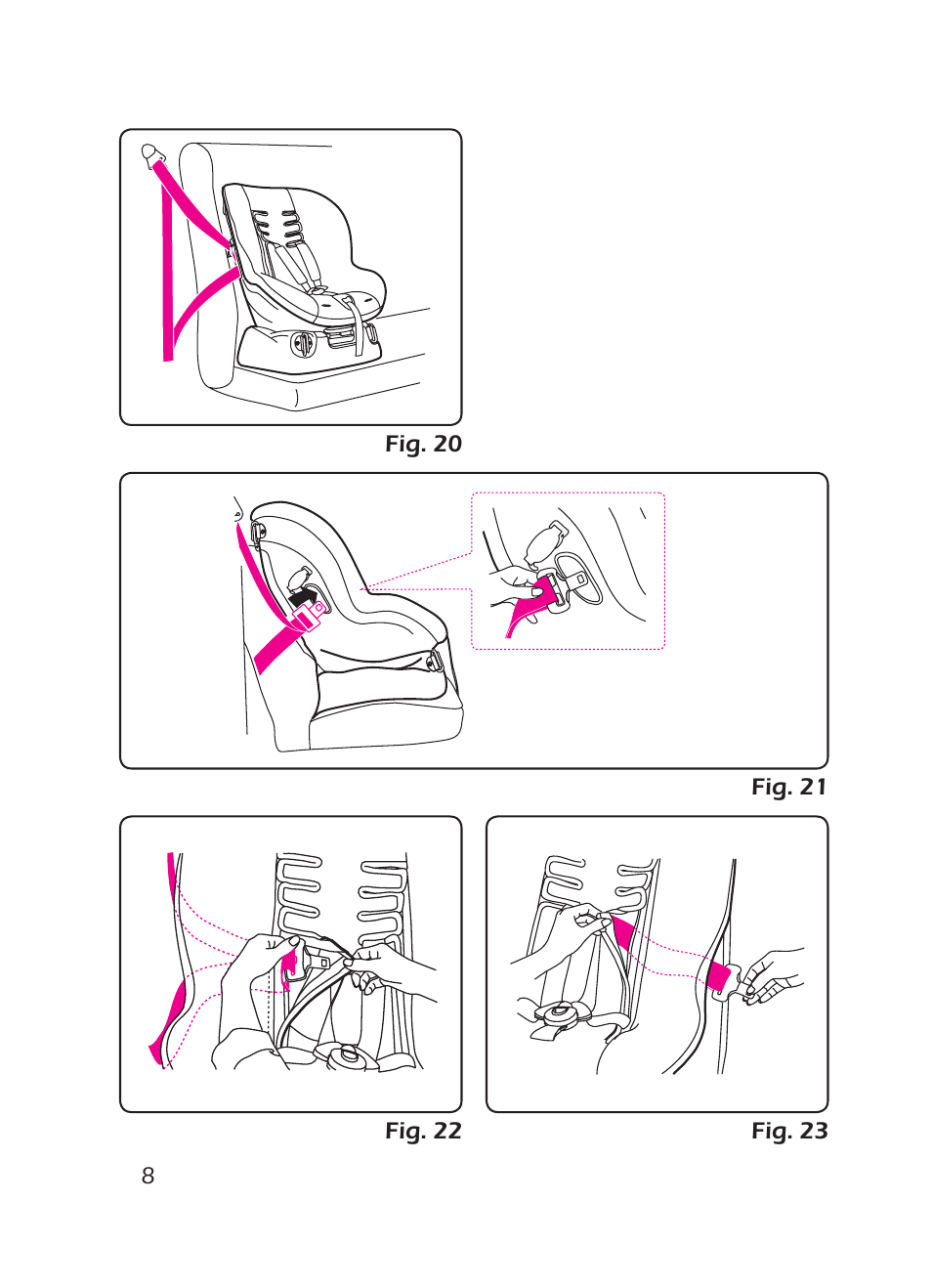 Fig. 20

Fig. 21

Fig. 22

Fig. 23

8