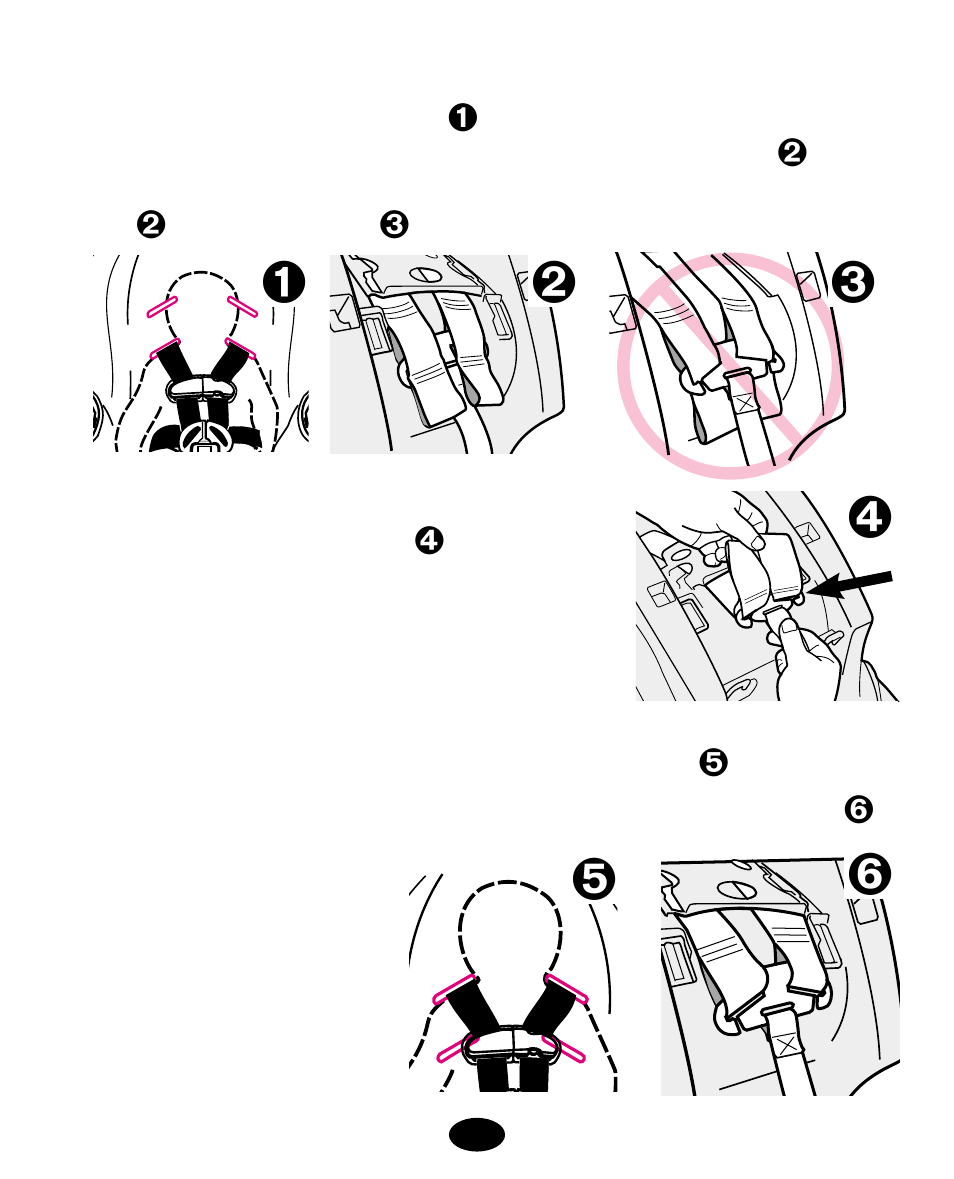 ❶
❷
❷ ❸
❶ ❷ ❸
❹
❹
❺
❻
❺ ❻