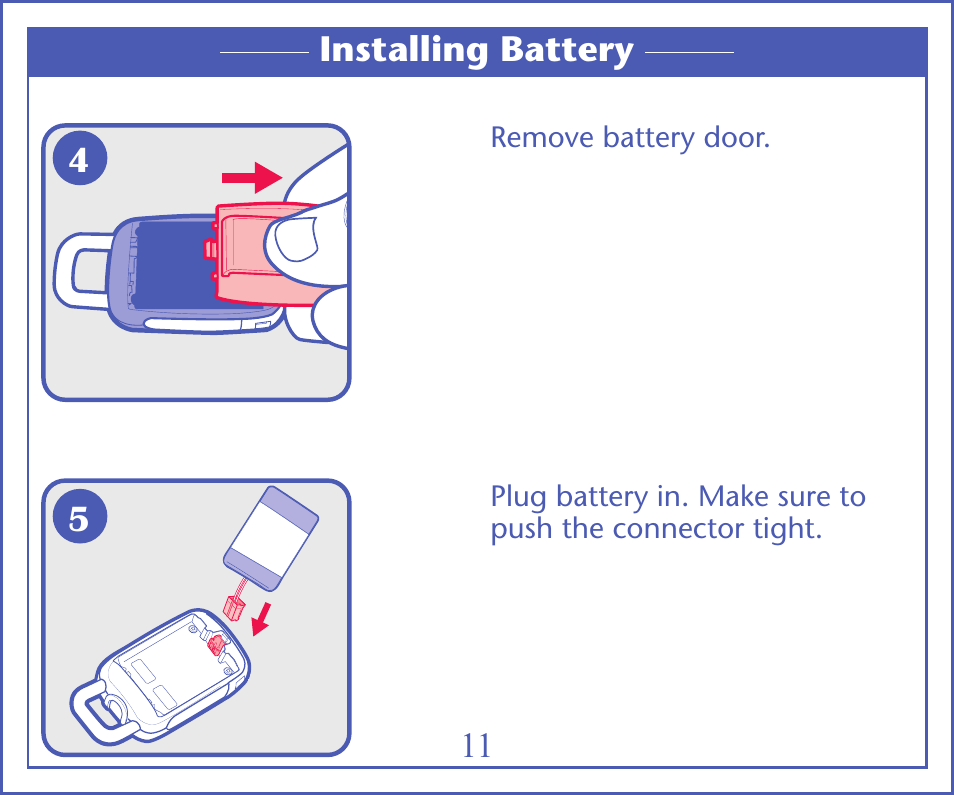 Installing Battery

4

Remove battery door.

5

Plug battery in. Make sure to push the connector tight.

11