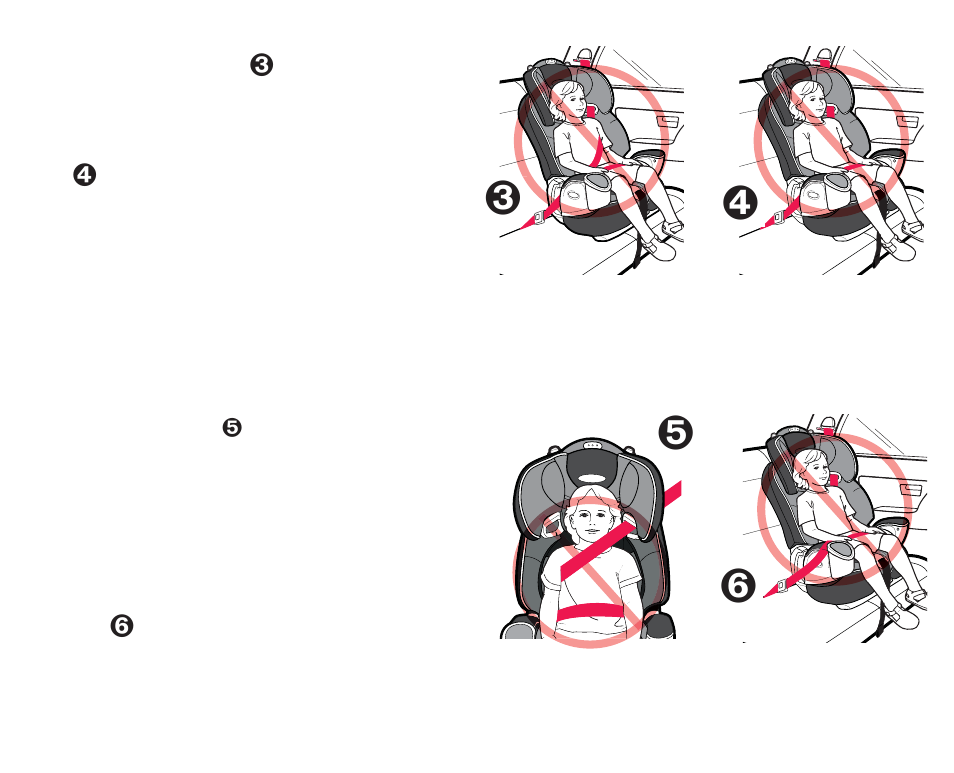 ❸

❹

❸

❹

❺

❻

❺

❻