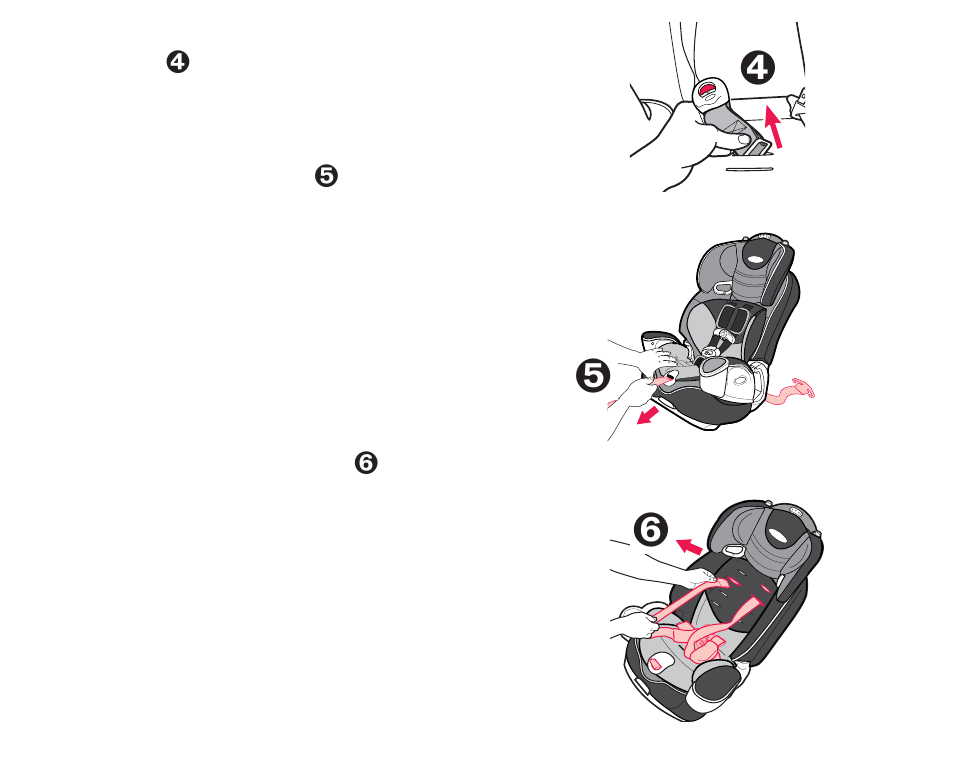 ❹

❺

❻

❹

❺

❻