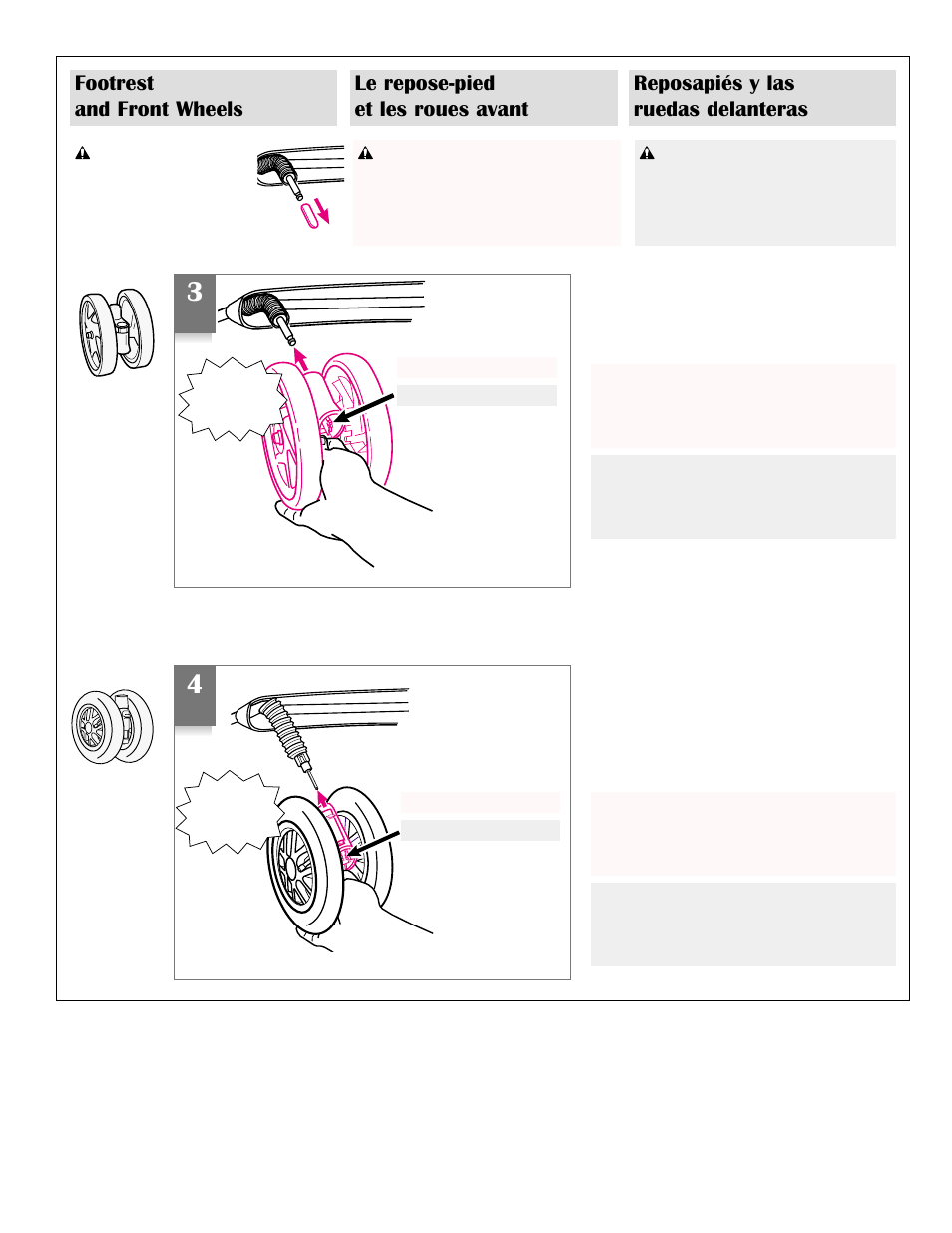 Footrest and Front Wheels

Le repose-pied et les roues avant

Reposapiés y las ruedas delanteras

3

4