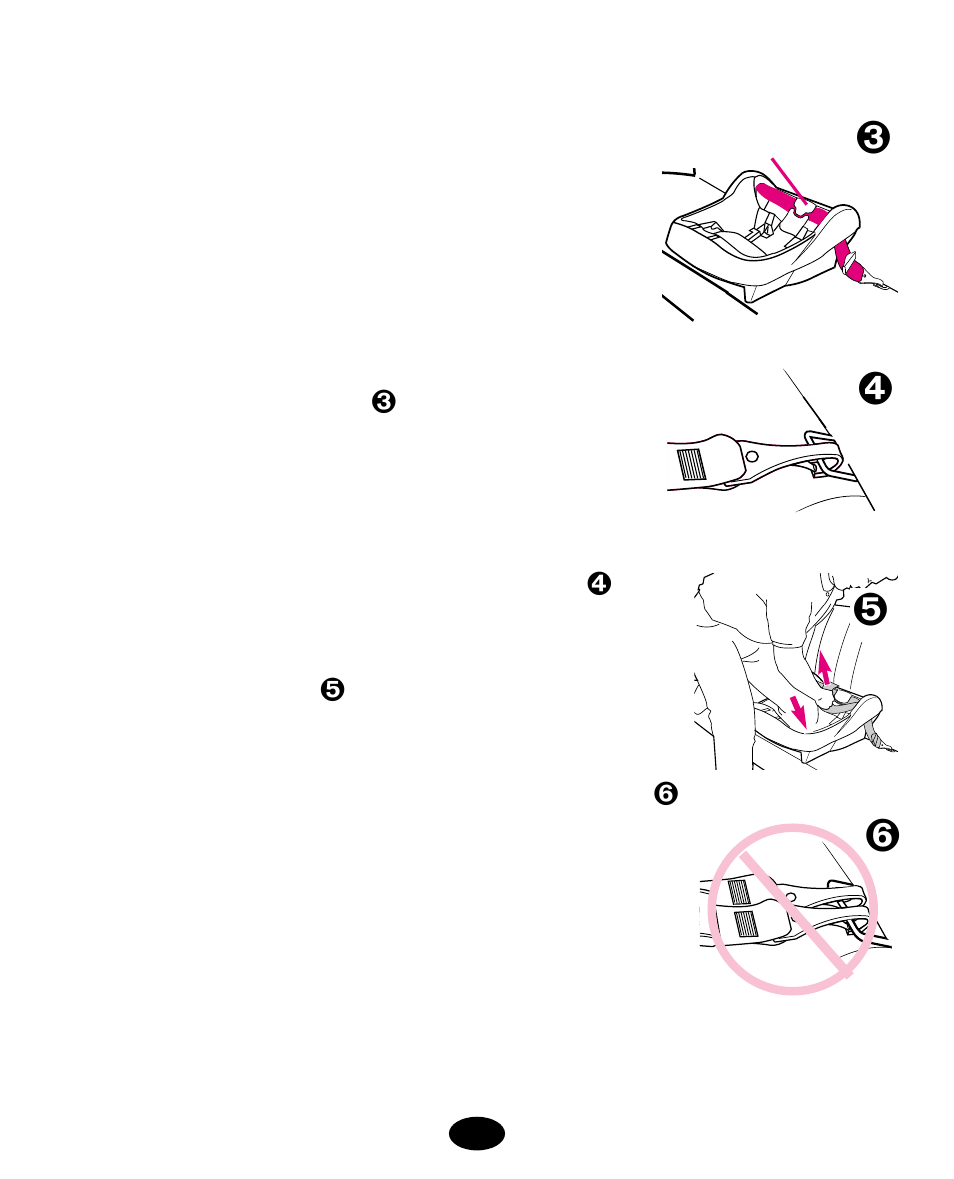 ❸

❸

❹

❹

❺

❺

❻

❻