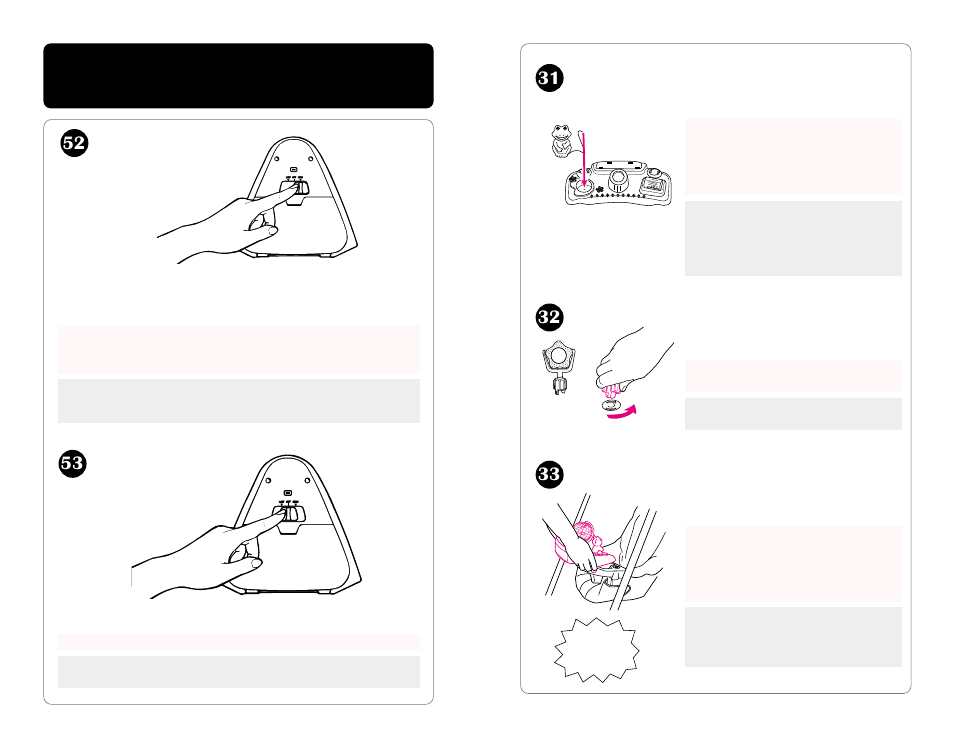 52

53

31

32

33