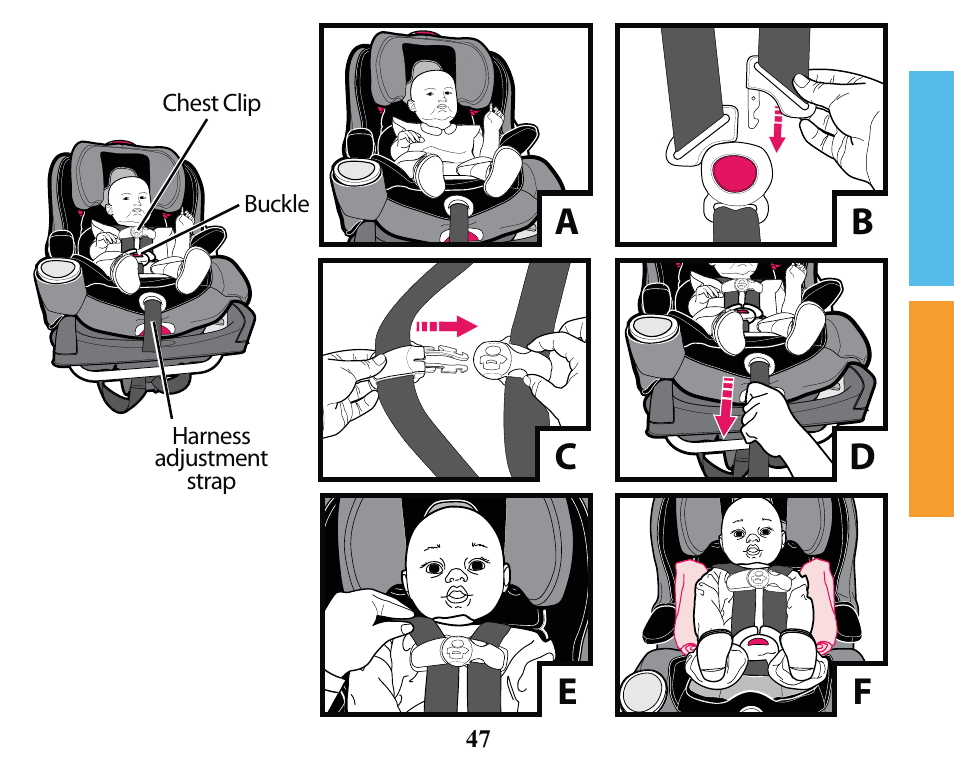 Chest Clip

Buckle

Harness adjustment strap

A

B

C

D

E

F

47