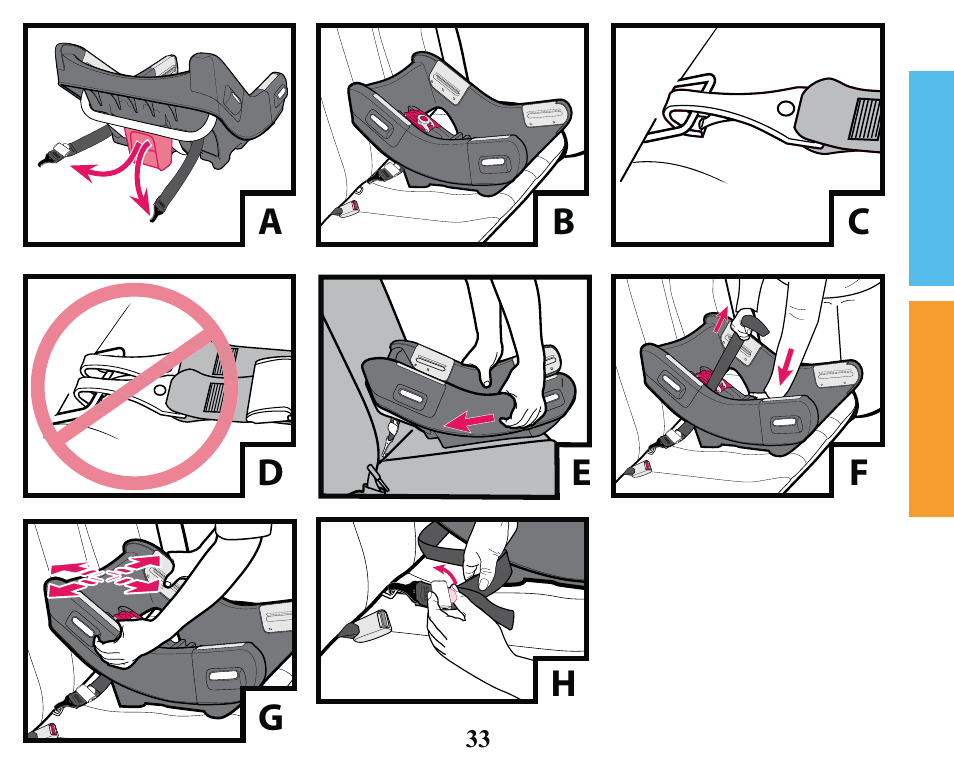 A

B

C

D

E

F

G

H

33