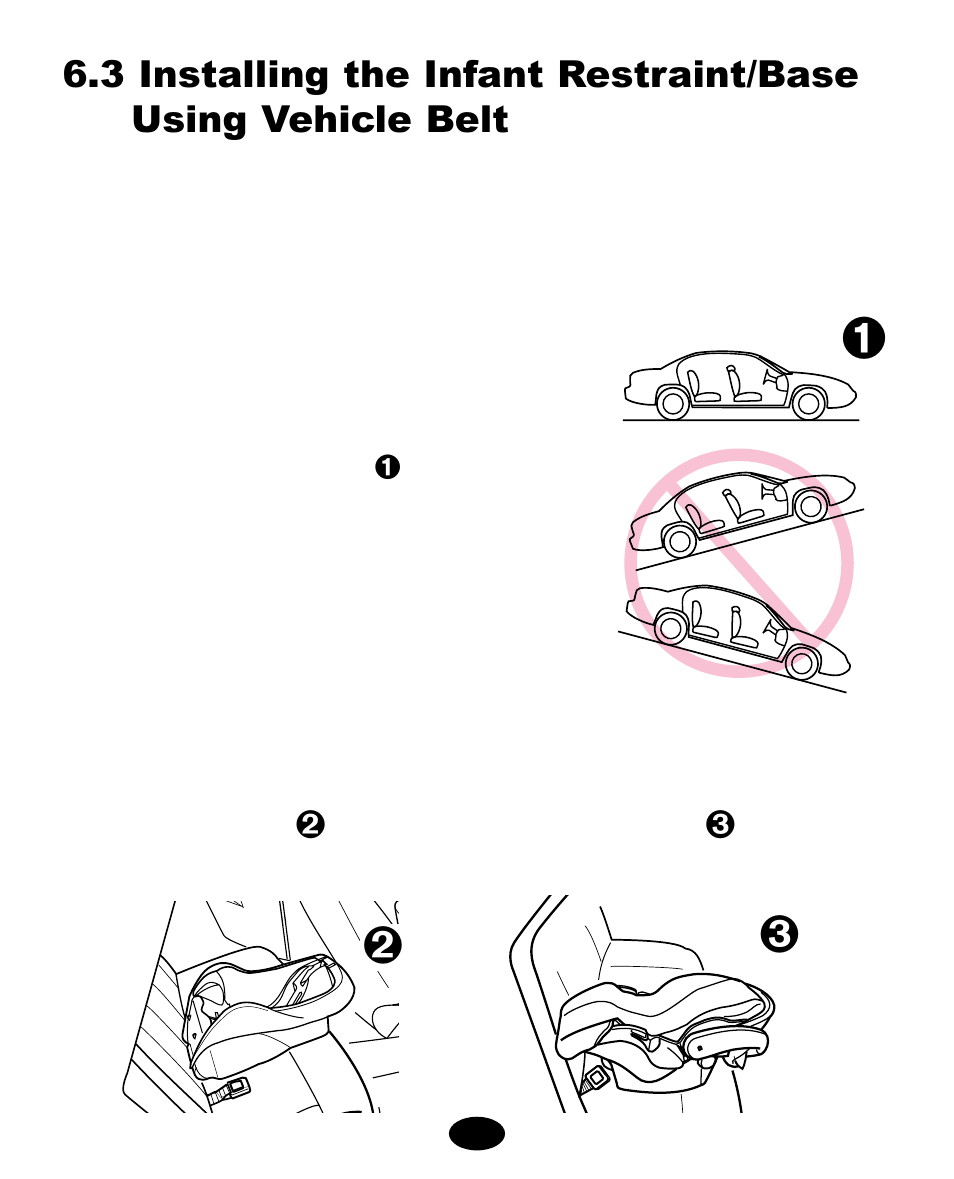 6.3 Installing the Infant Restraint/Base Using Vehicle Belt

❶

❶

❷ ❸

❷

❸