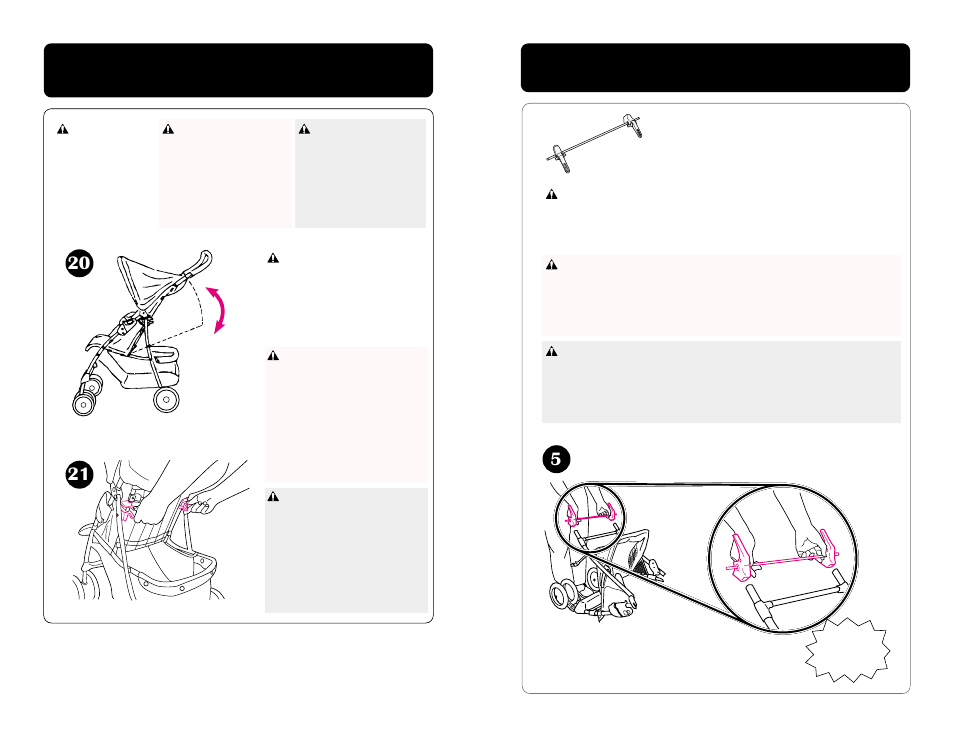 20

21

5