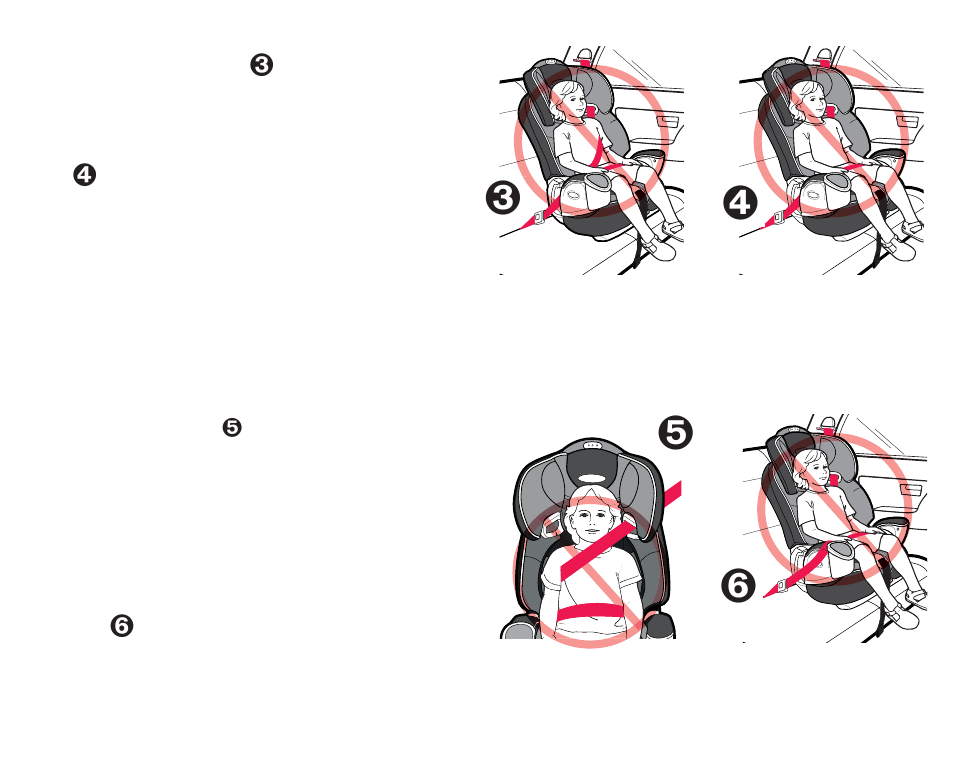 ❸

❹

❸

❹

❺

❻

❺

❻