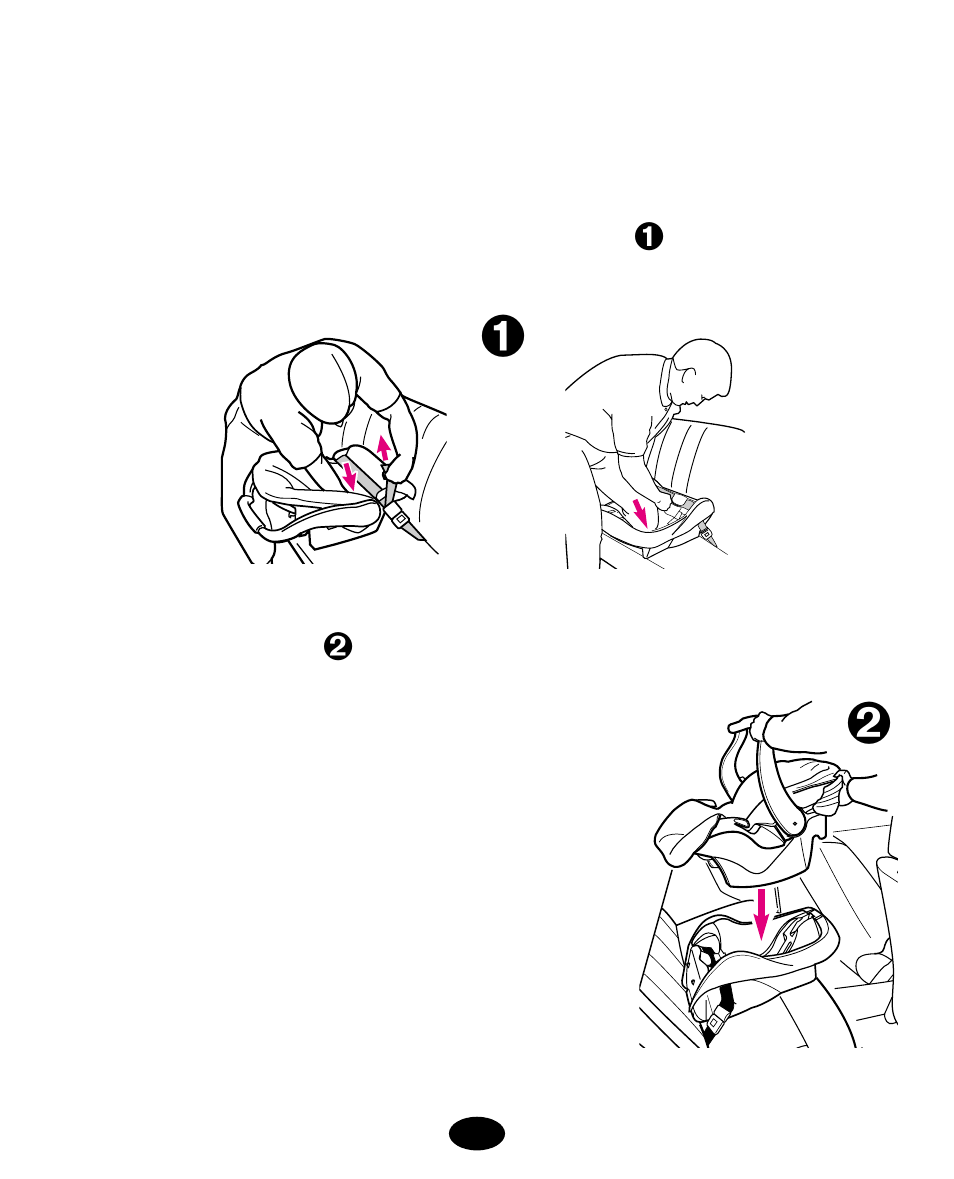 ❶

❶

❷

❷